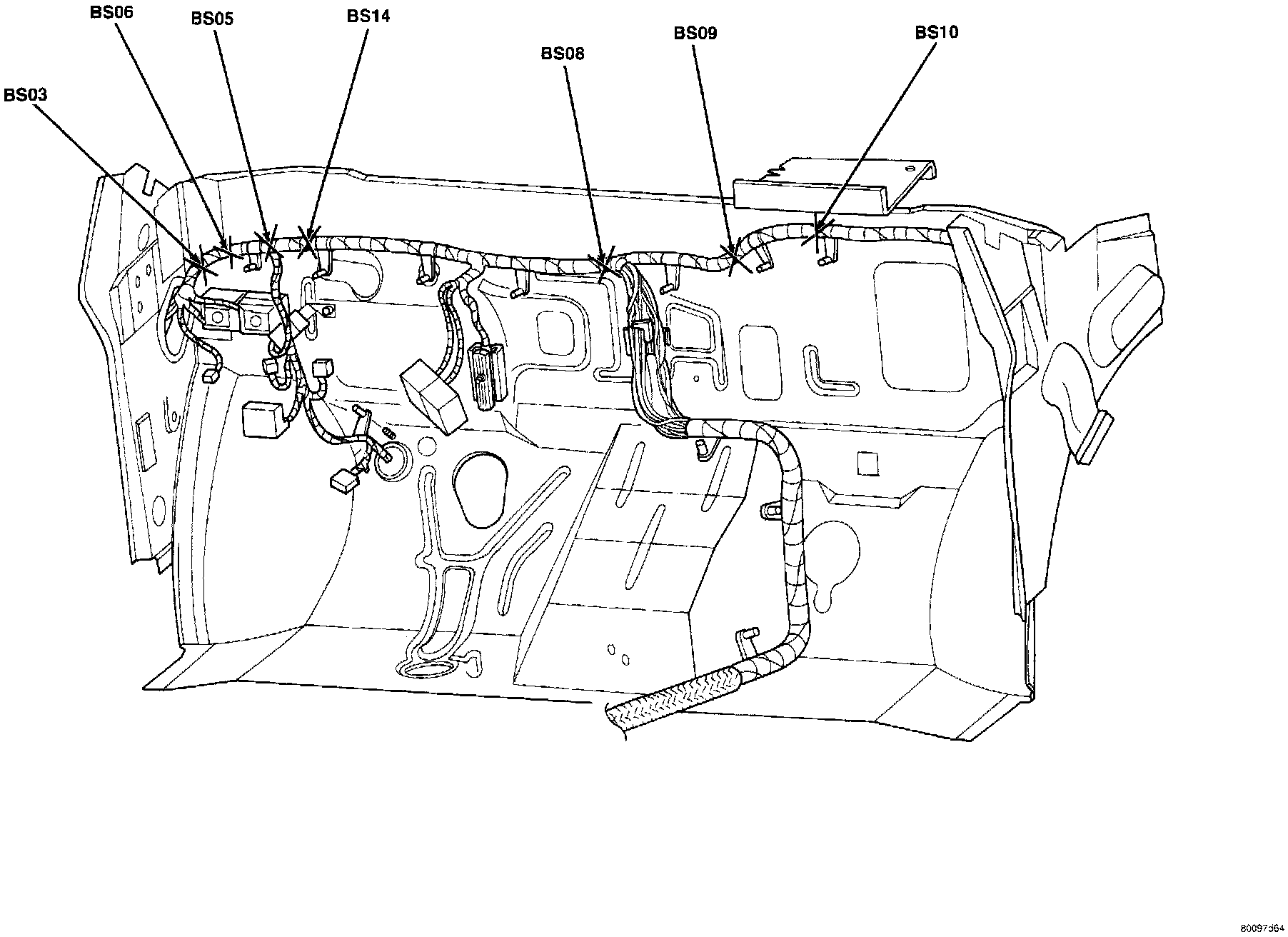 BS06
BS05
BS14
BS08
BS09
BS10
BS03

80097364