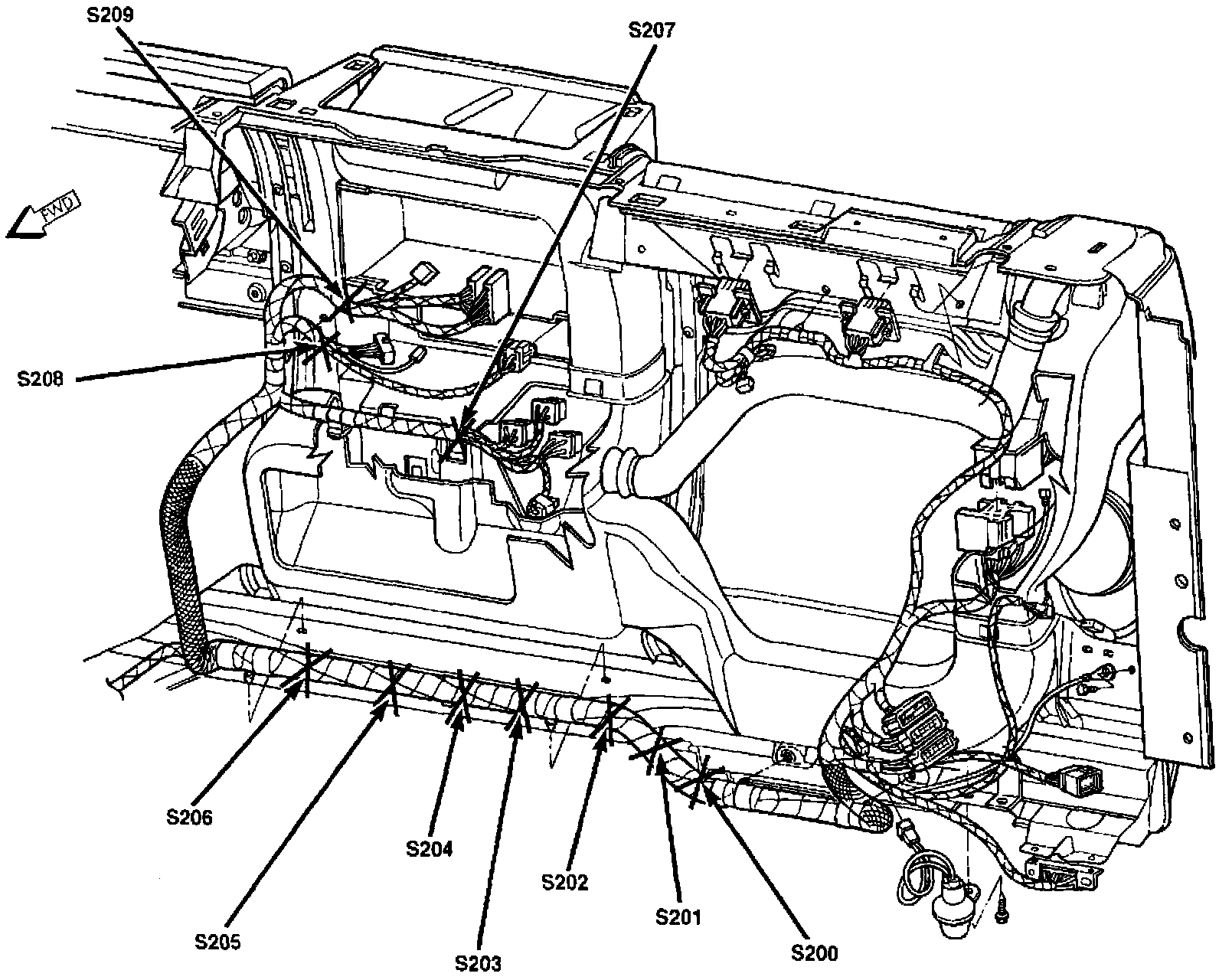 S209
S207
FWD
S208
S206
S205
S204
S203
S202
S201
S200