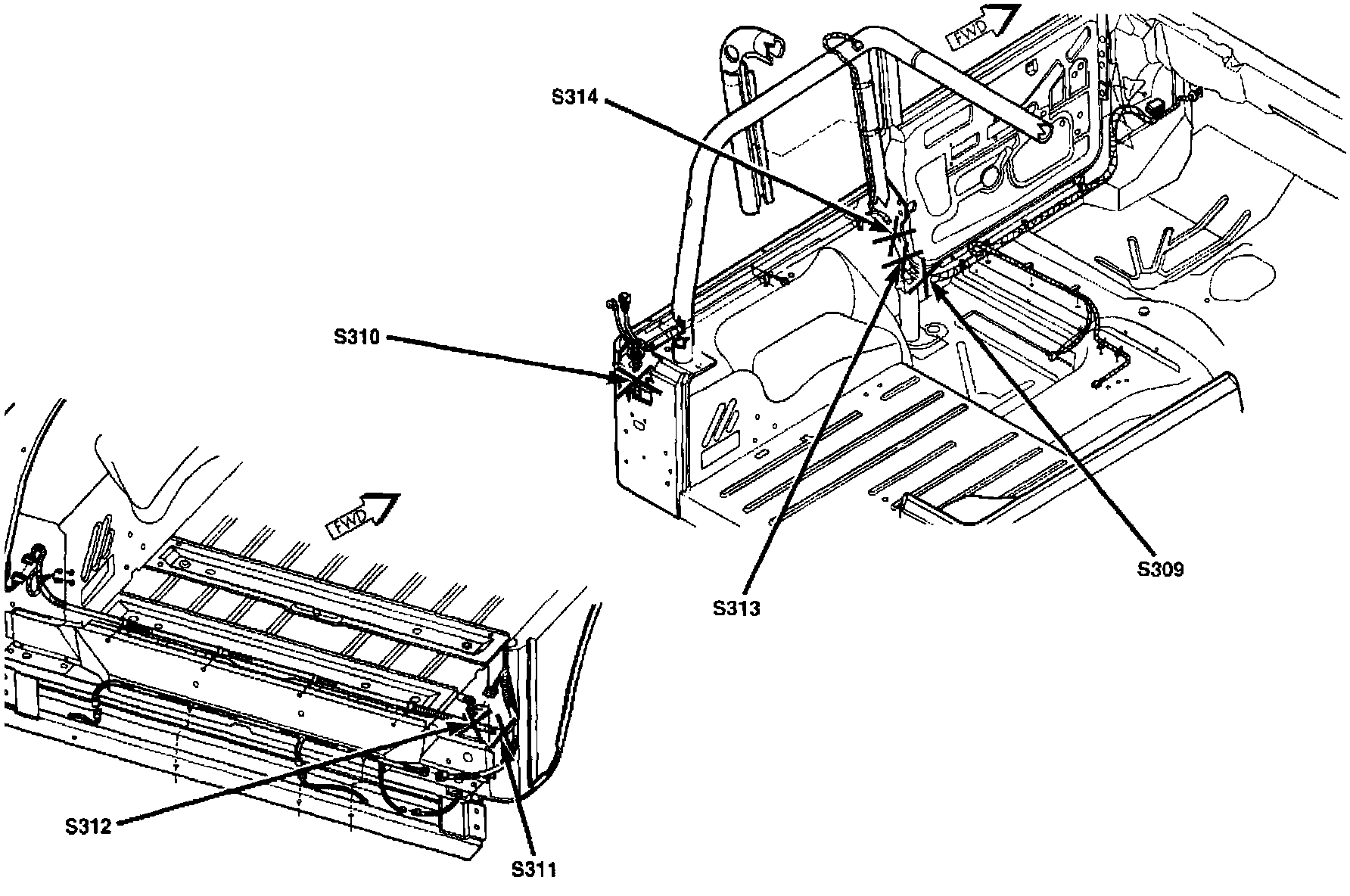 FWD

S314

S310

S313

S309

FWD

S312

S311