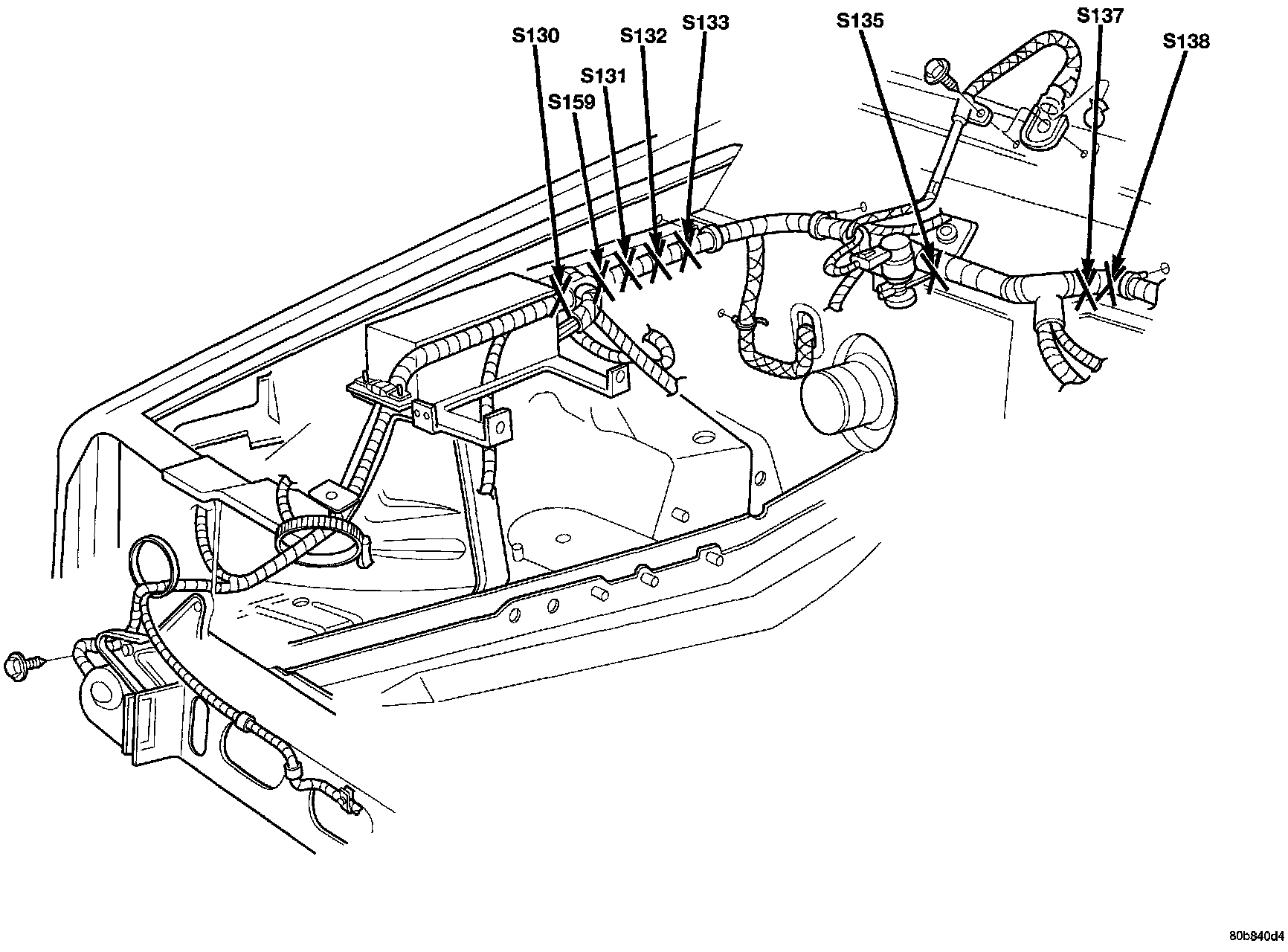 S130
S159
S131
S132
S133
S135
S137
S138

80b840d4