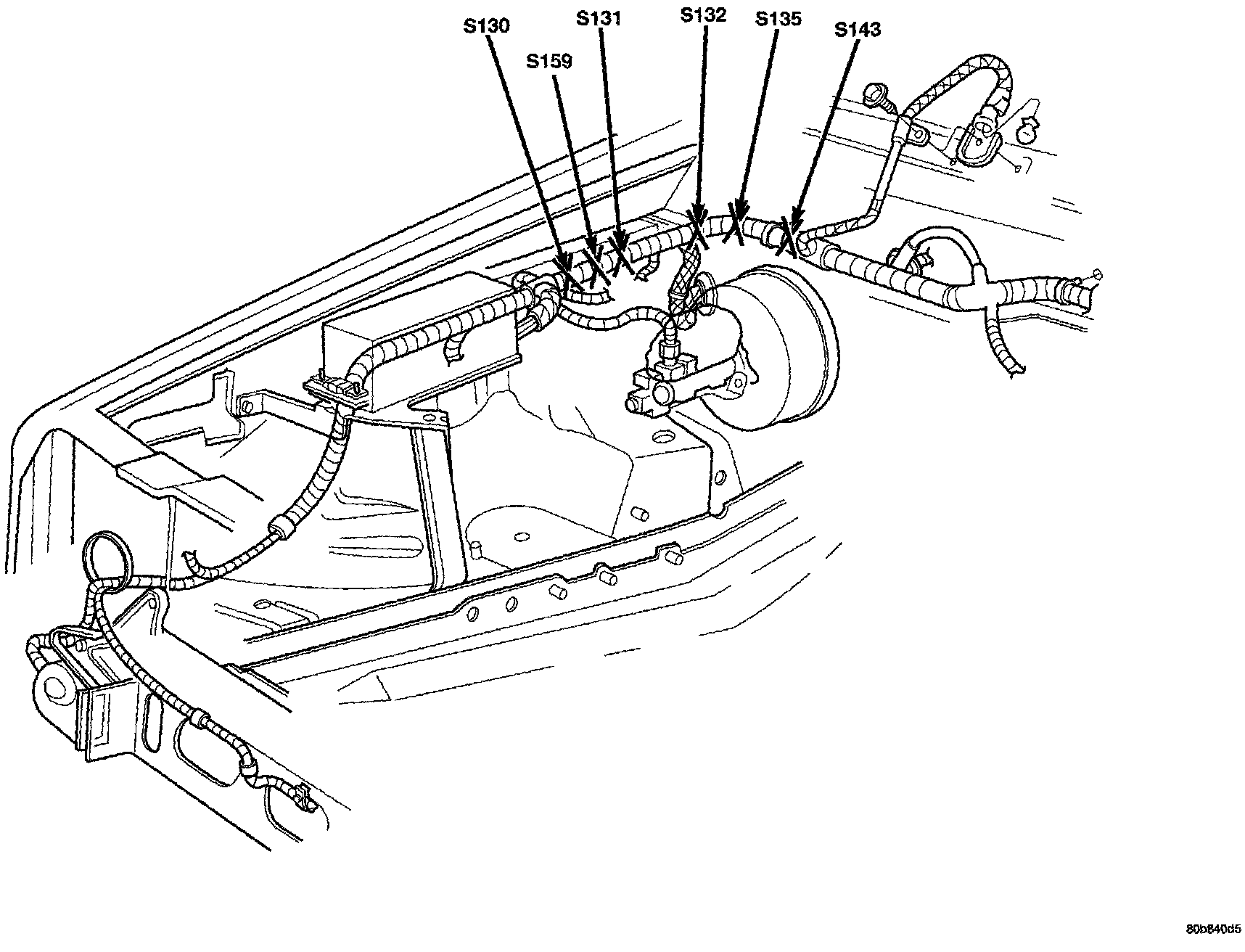 S130
S159
S131
S132
S135
S143
80b840d5