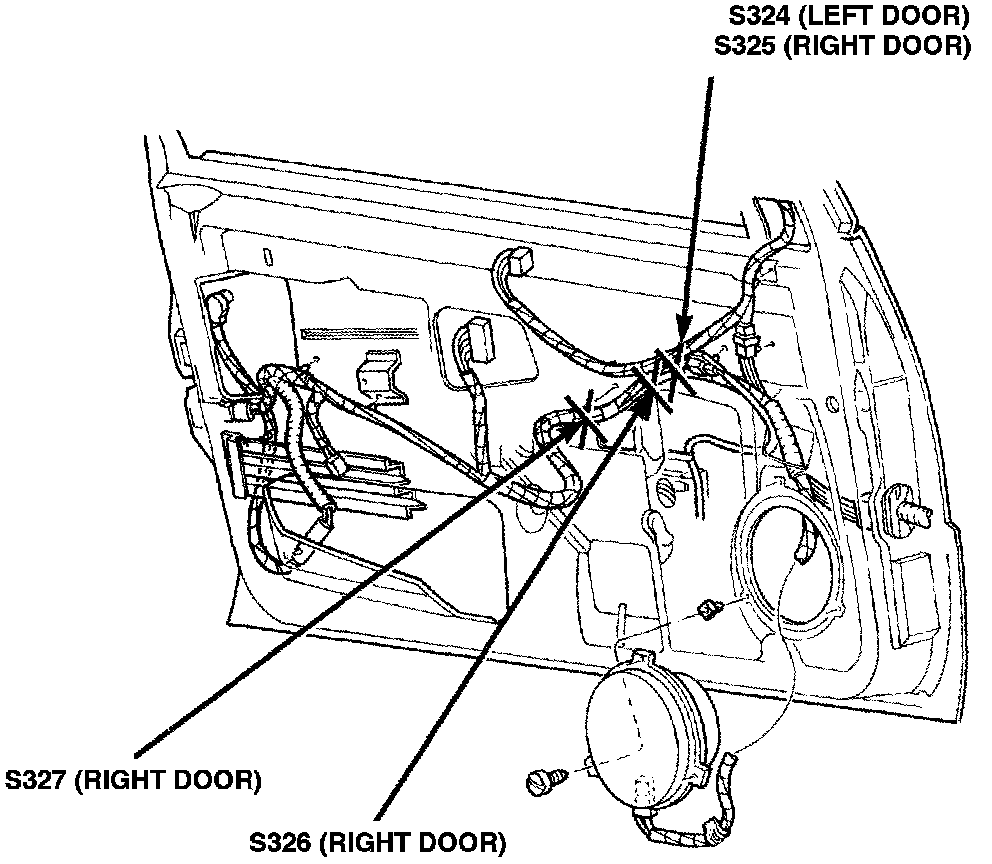 S324 (LEFT DOOR)
S325 (RIGHT DOOR)

S327 (RIGHT DOOR)

S326 (RIGHT DOOR)