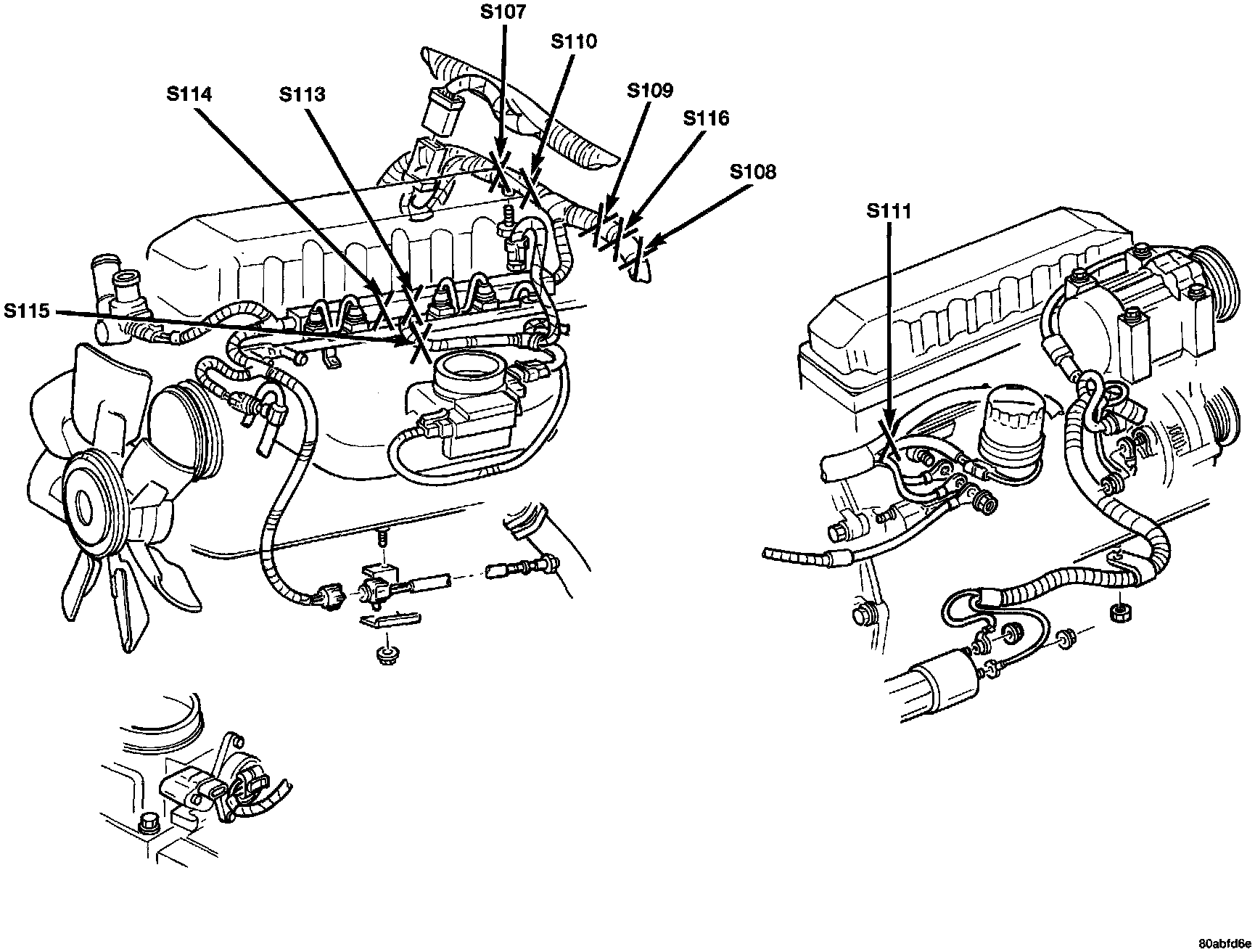 S107
S110
S114
S113
S109
S116
S108
S111
S115
80abfd6e