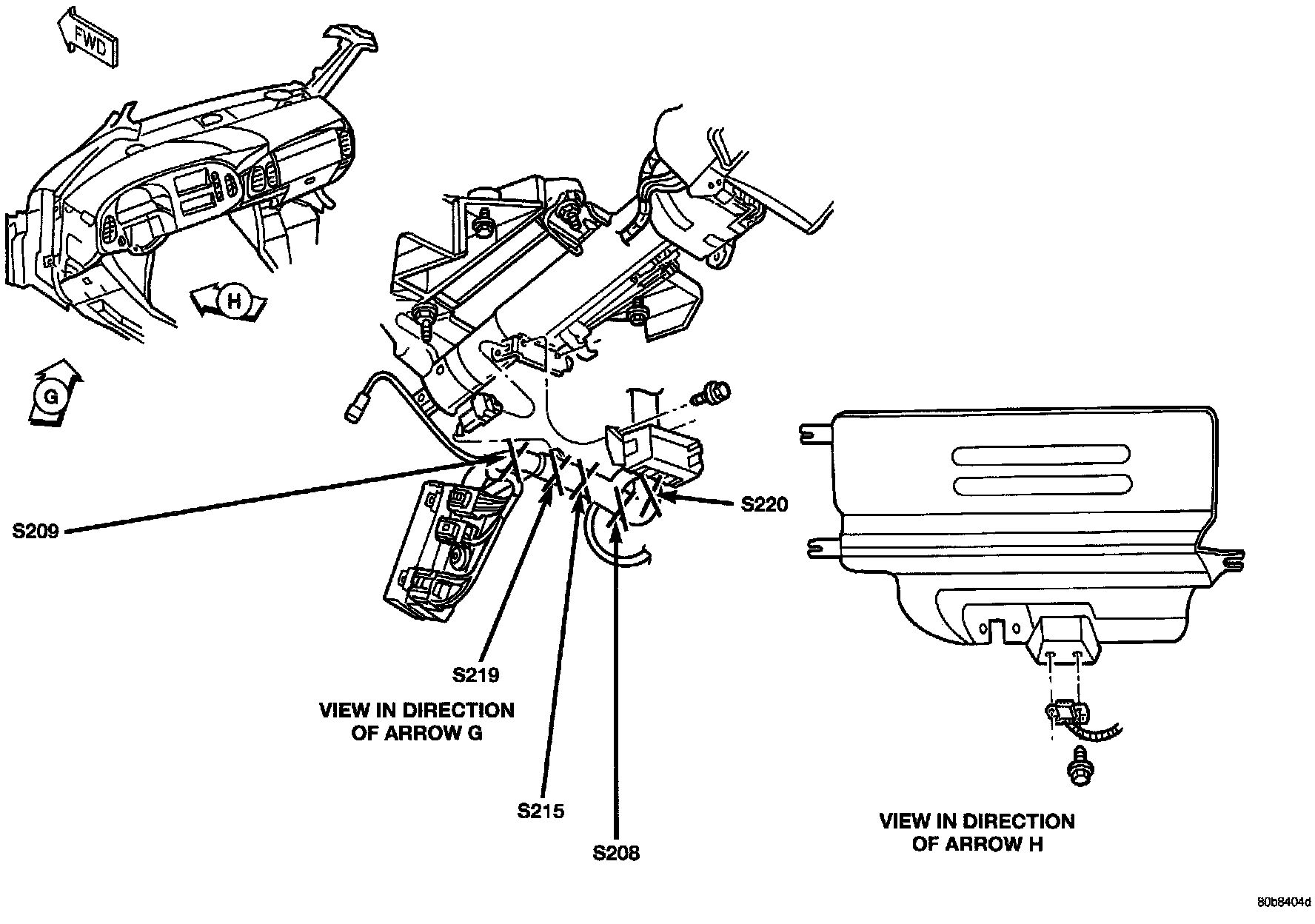 FWD

H

G

S209

S220

S219

VIEW IN DIRECTION OF ARROW G

S215

S208

VIEW IN DIRECTION OF ARROW H

80b8404d