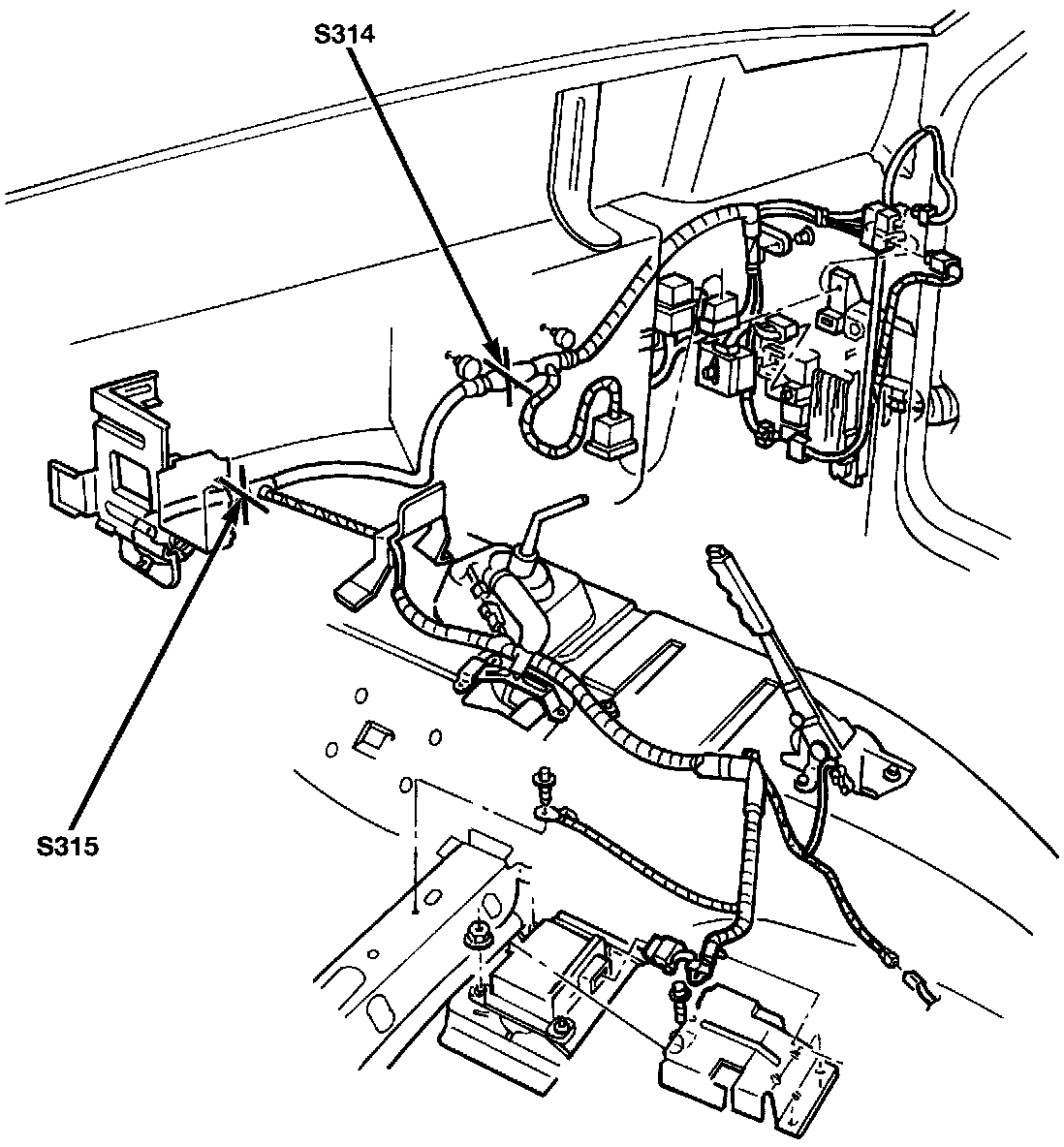 S314

S315