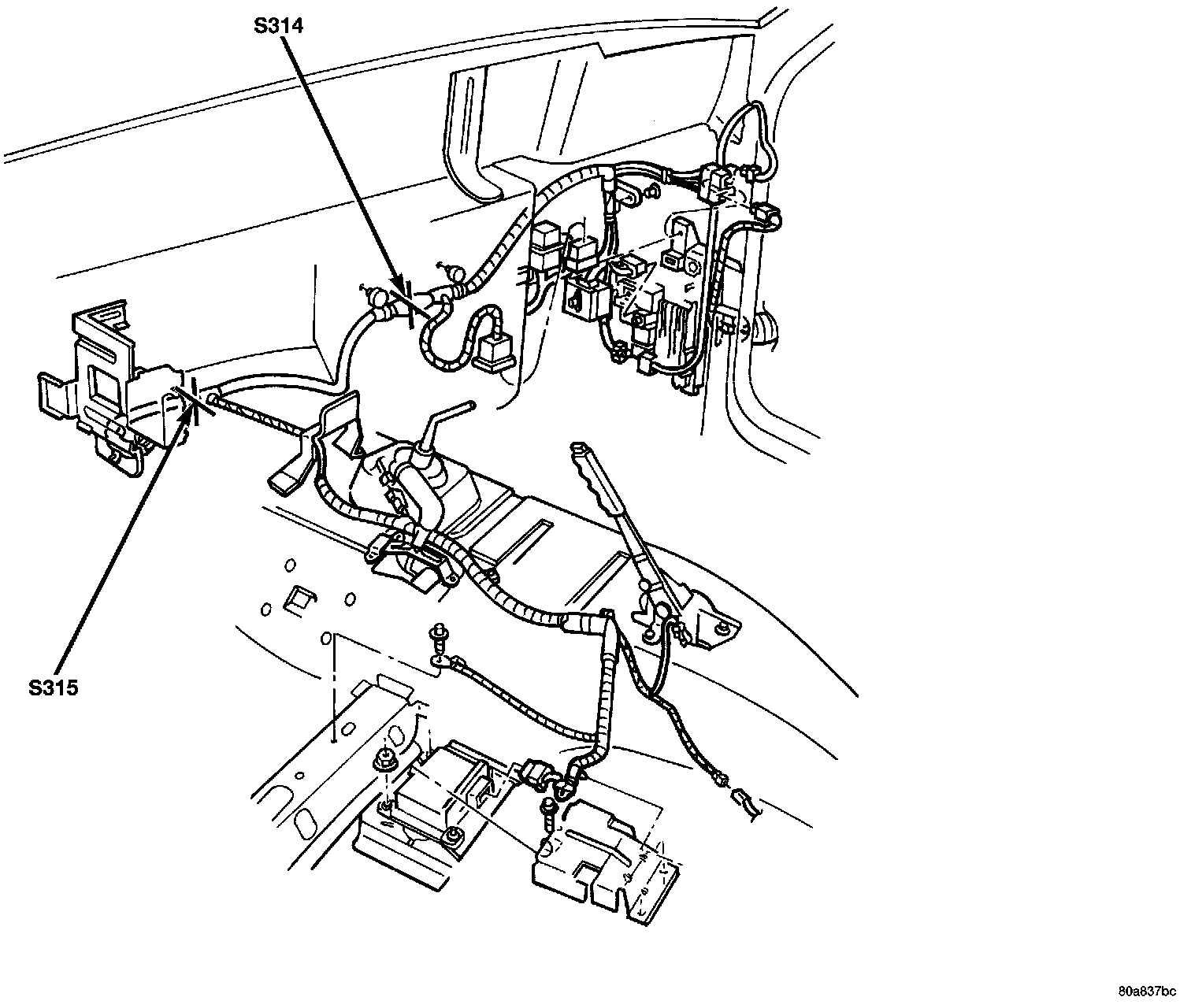 S314

S315

80a837bc