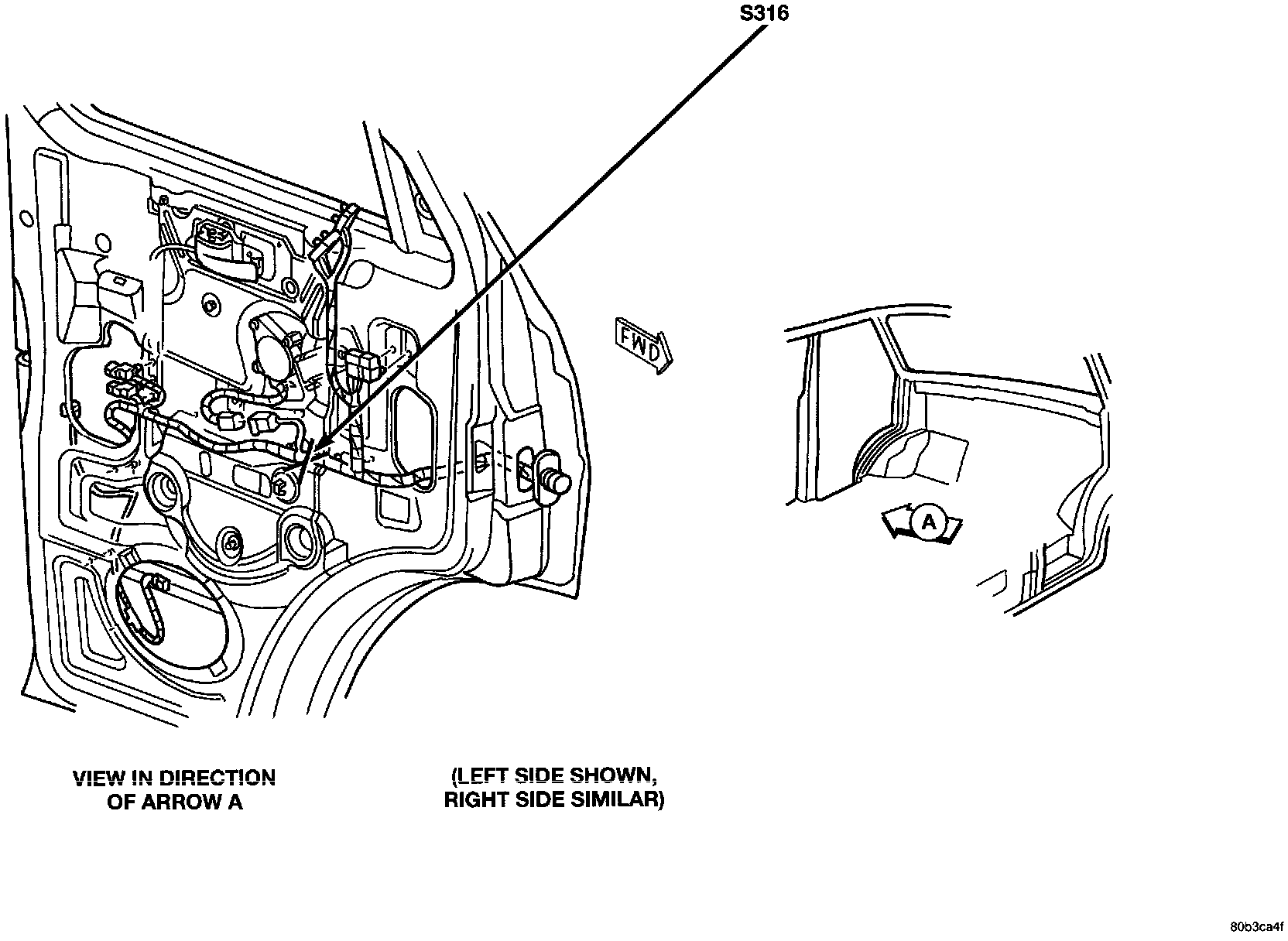 S316

FWD

A

VIEW IN DIRECTION OF ARROW A

(LEFT SIDE SHOWN, RIGHT SIDE SIMILAR)

80b3ca4f