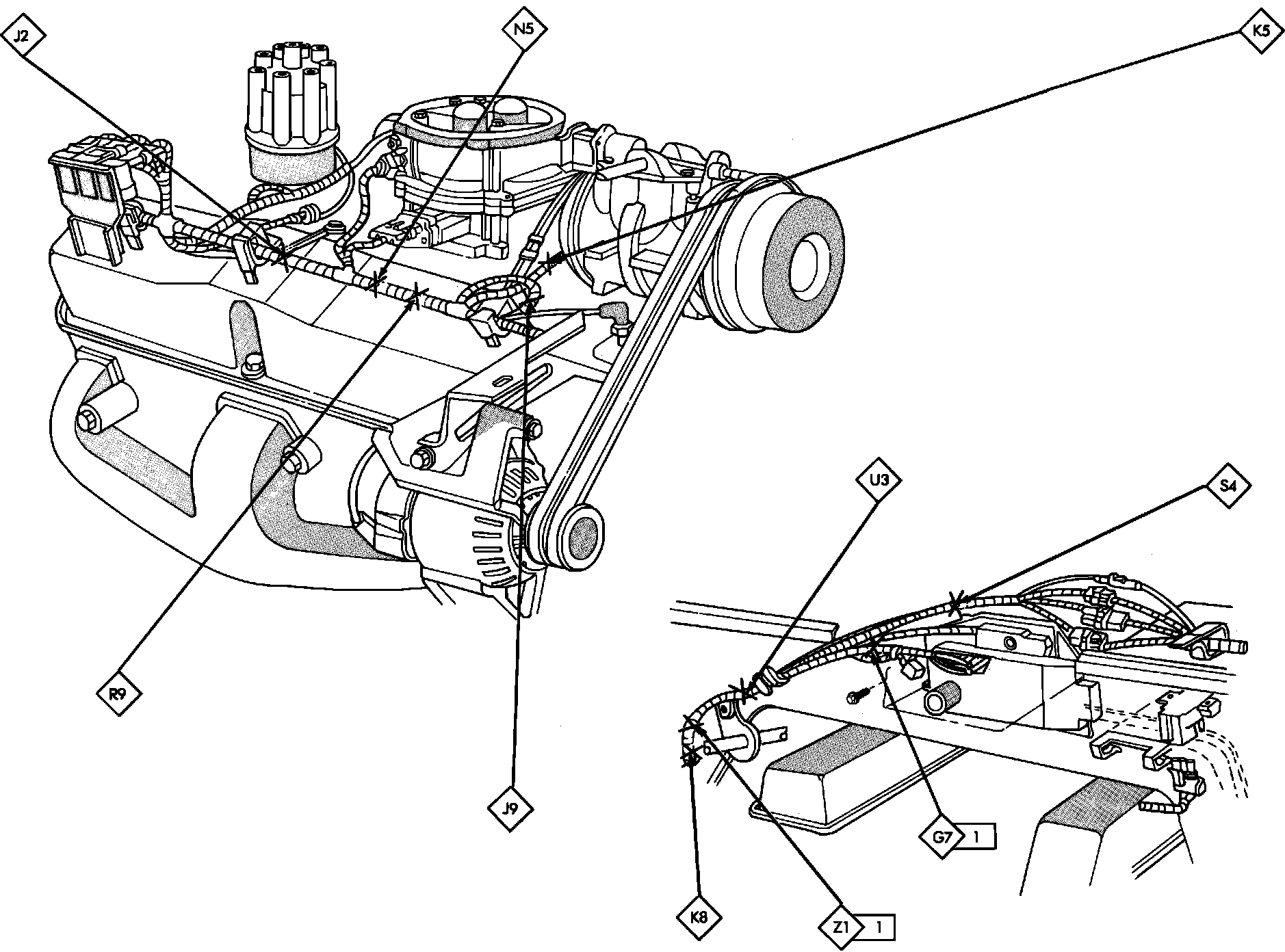 J2
N5
K5
U3
S4
R9
J9
G7 1
K8
Z1 1