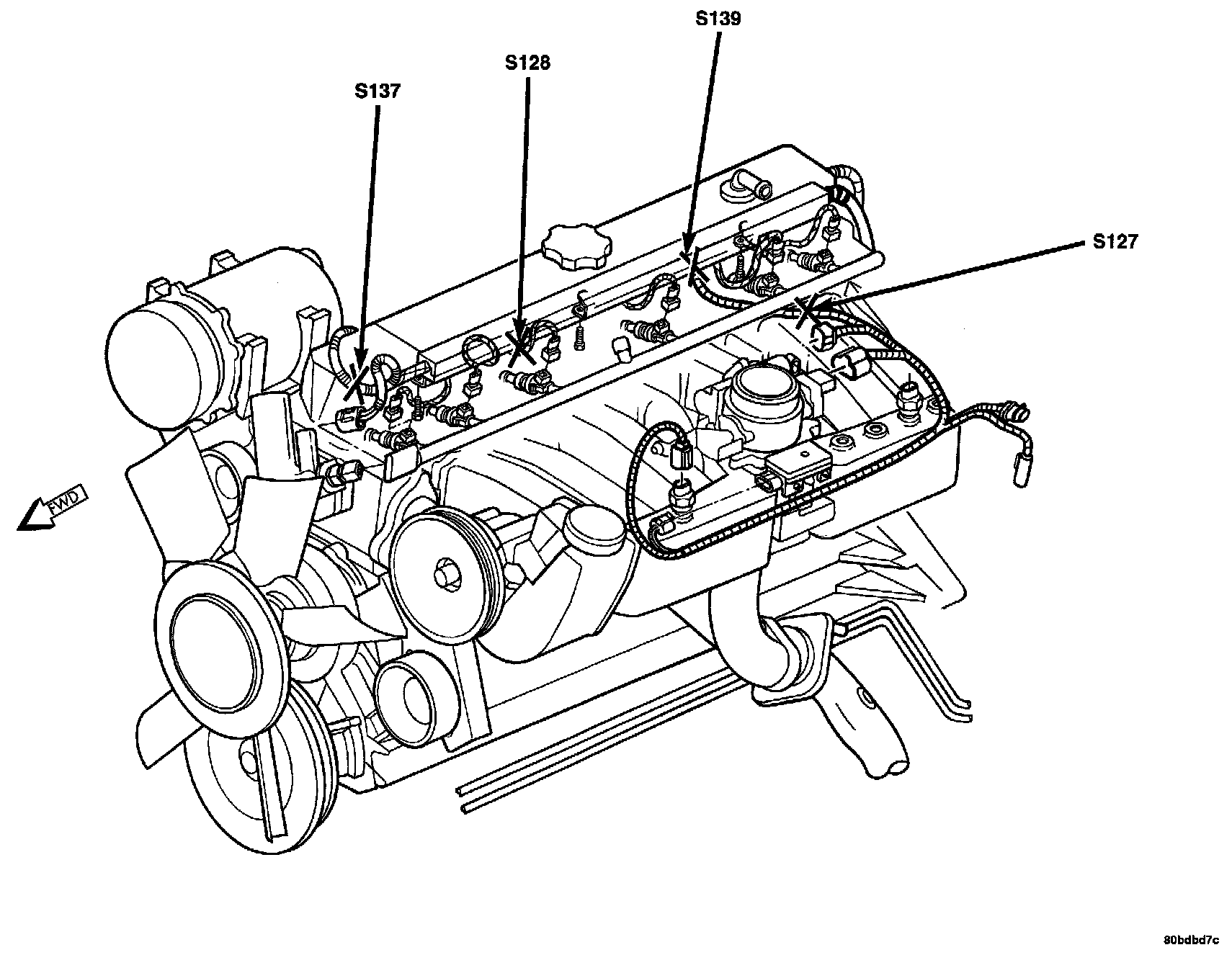 S139
S128
S137
S127
FWD
80bdbd7c