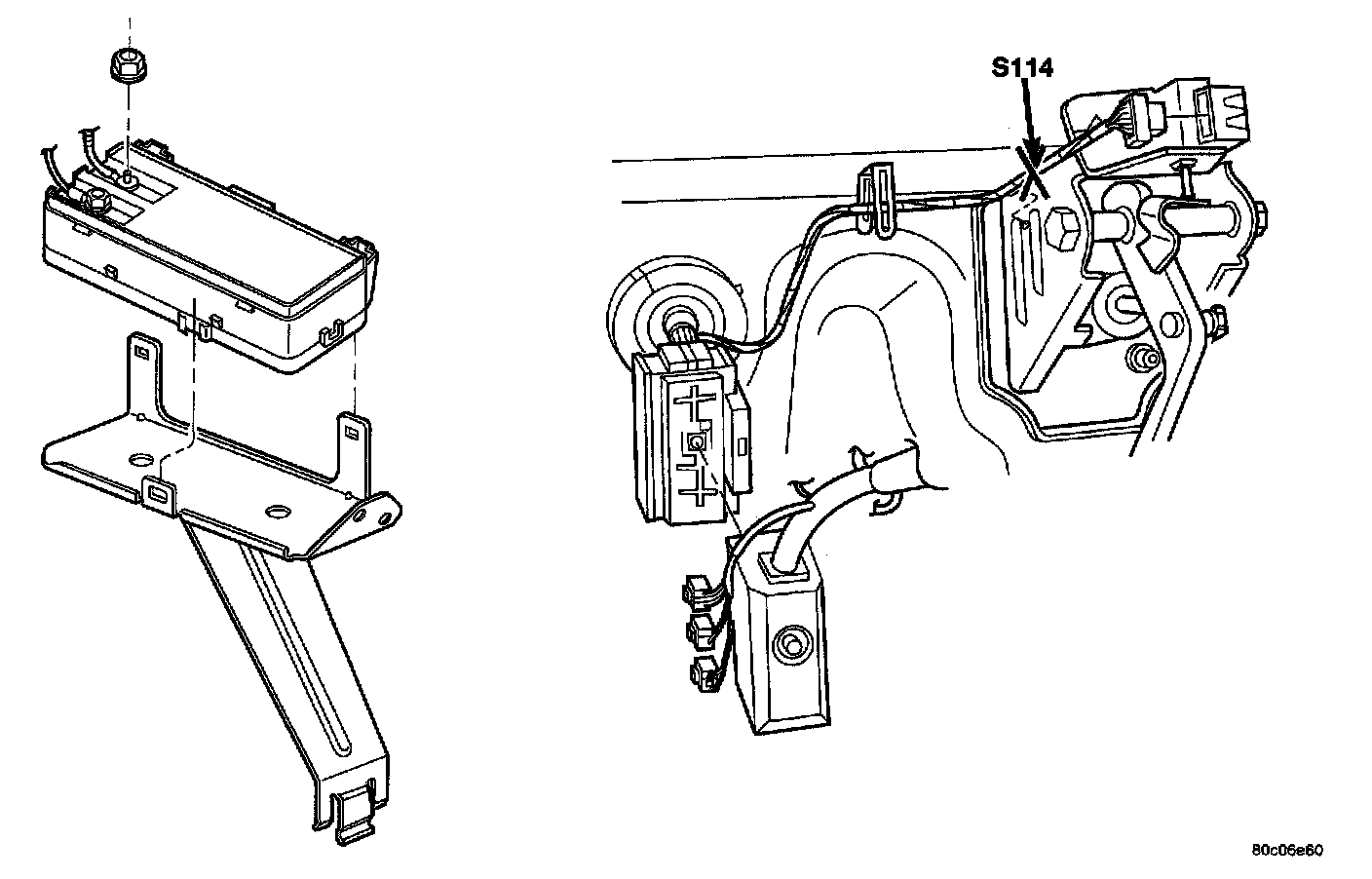 S114

80c06e60