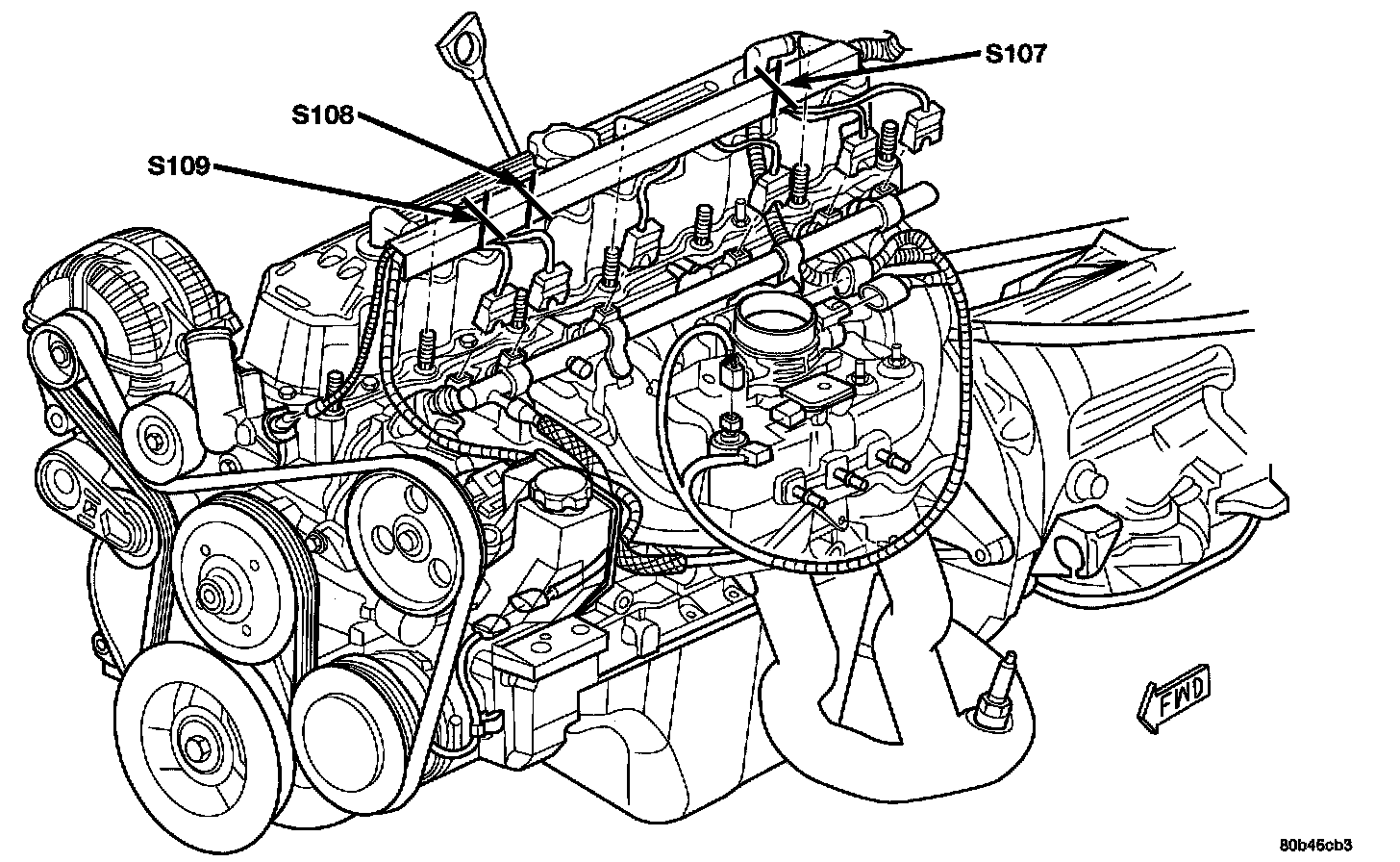 S107
S108
S109
FWD
80b46cb3