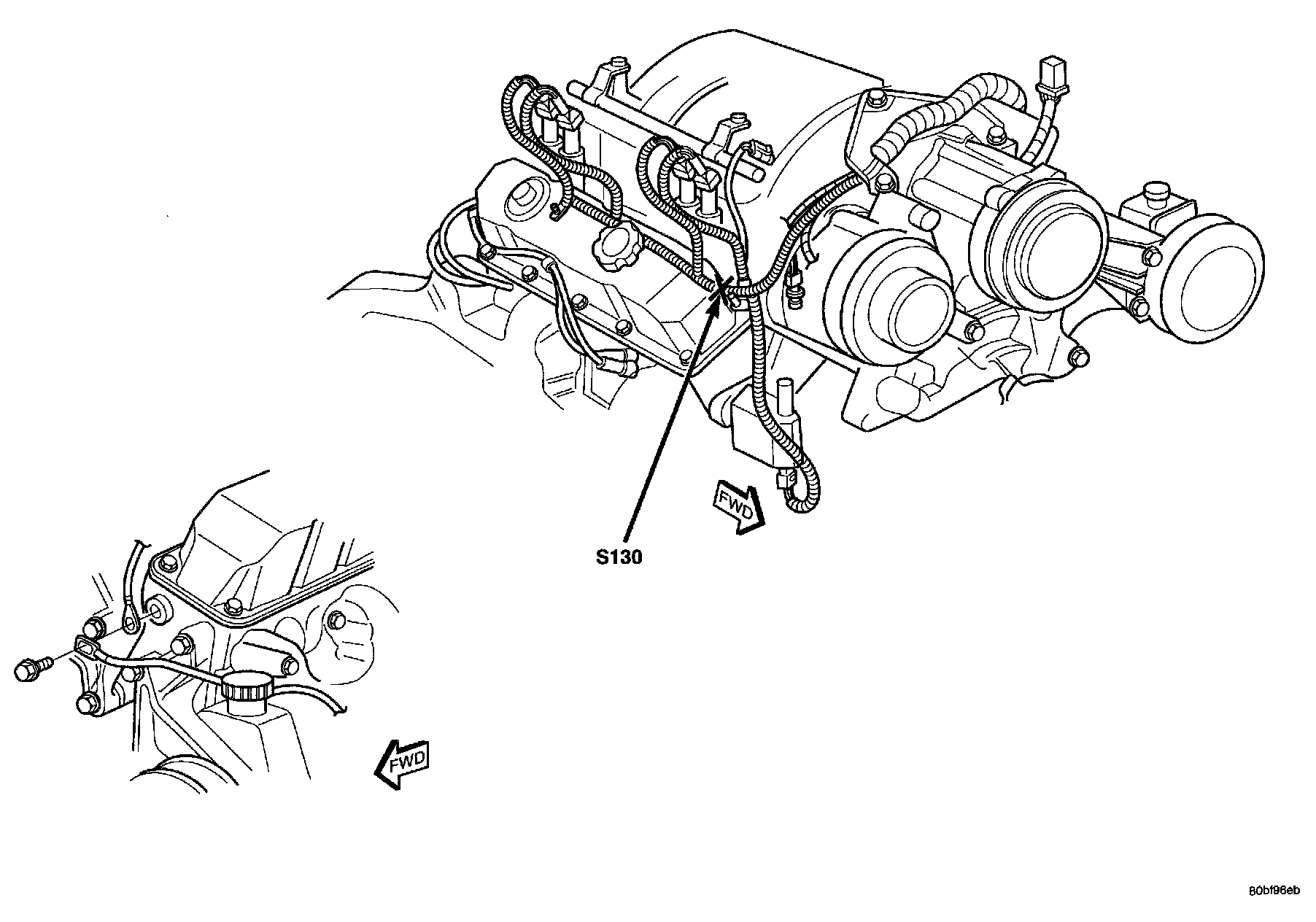 FWD

S130

FWD

80bf96eb