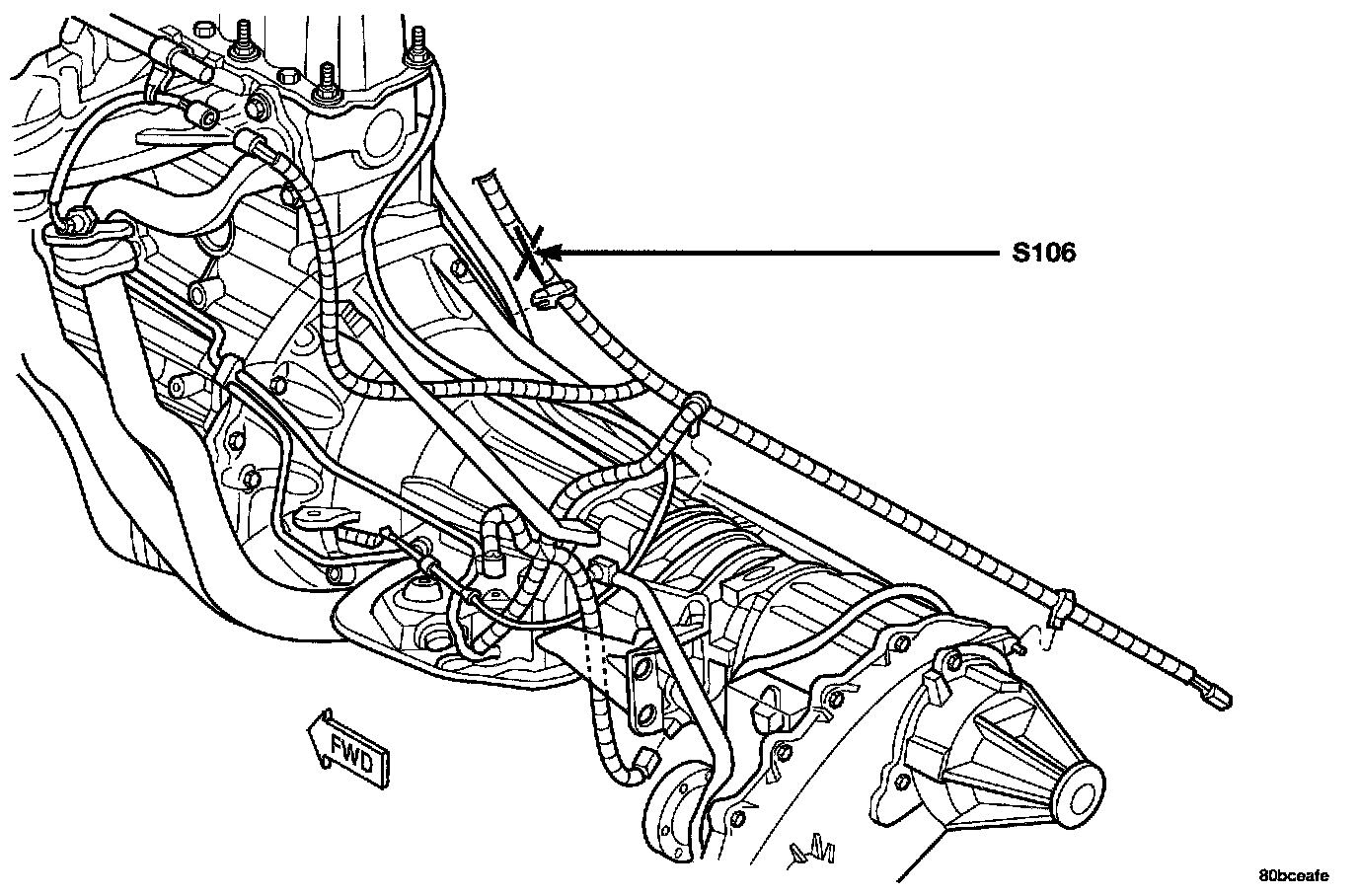 S106

FWD

80bceafe