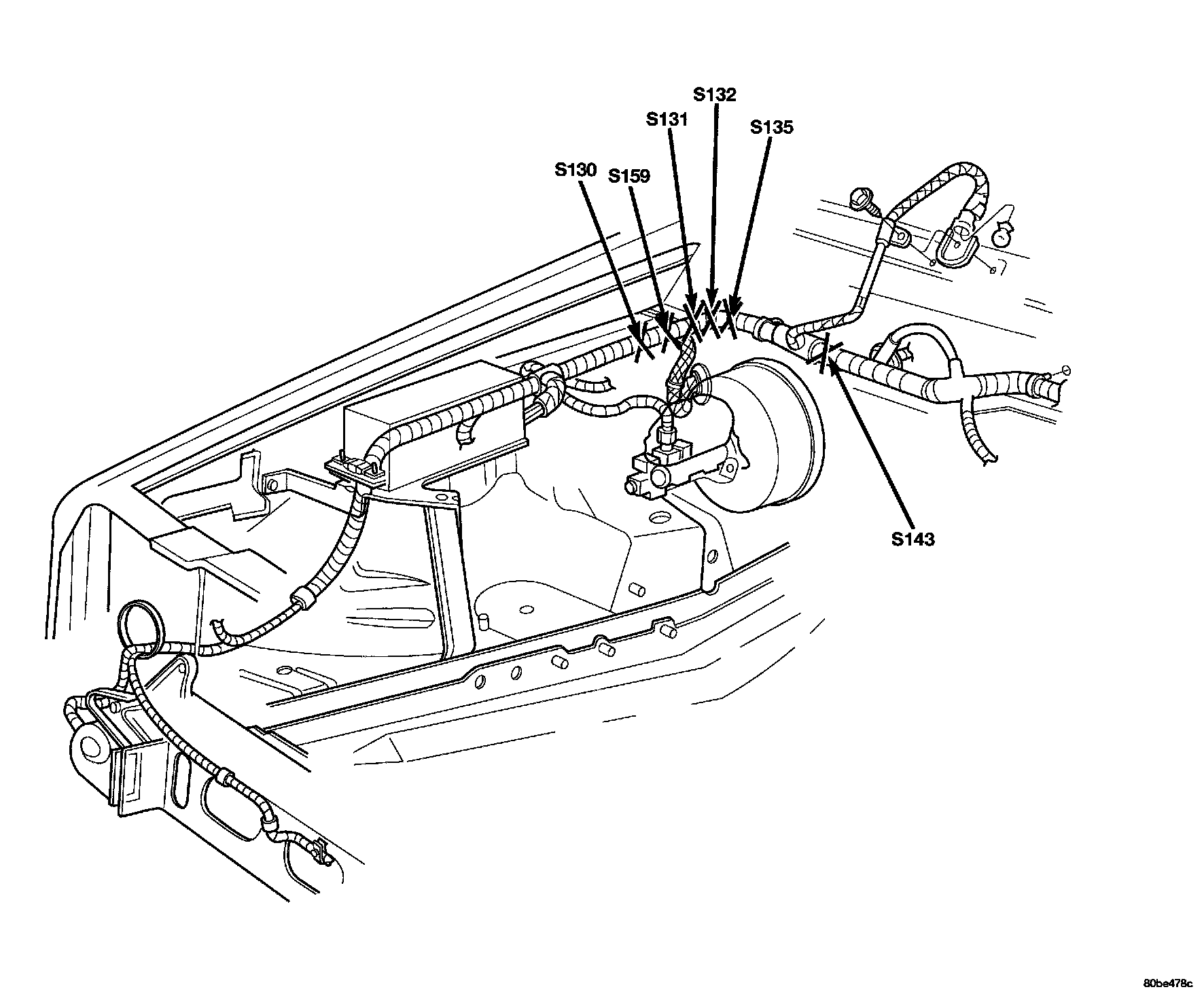 S132
S131
S135
S130
S159
S143
80be478c