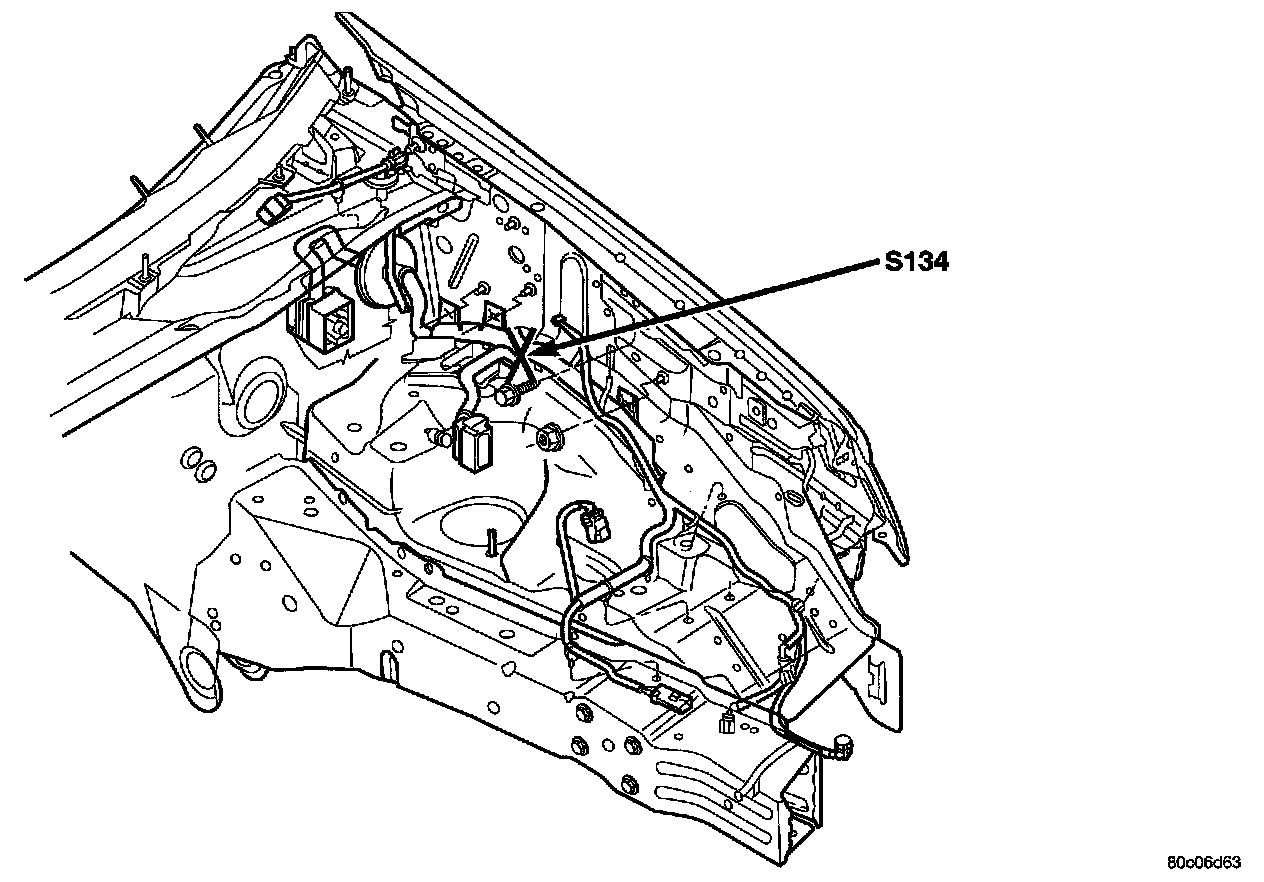 S134

80o06d63