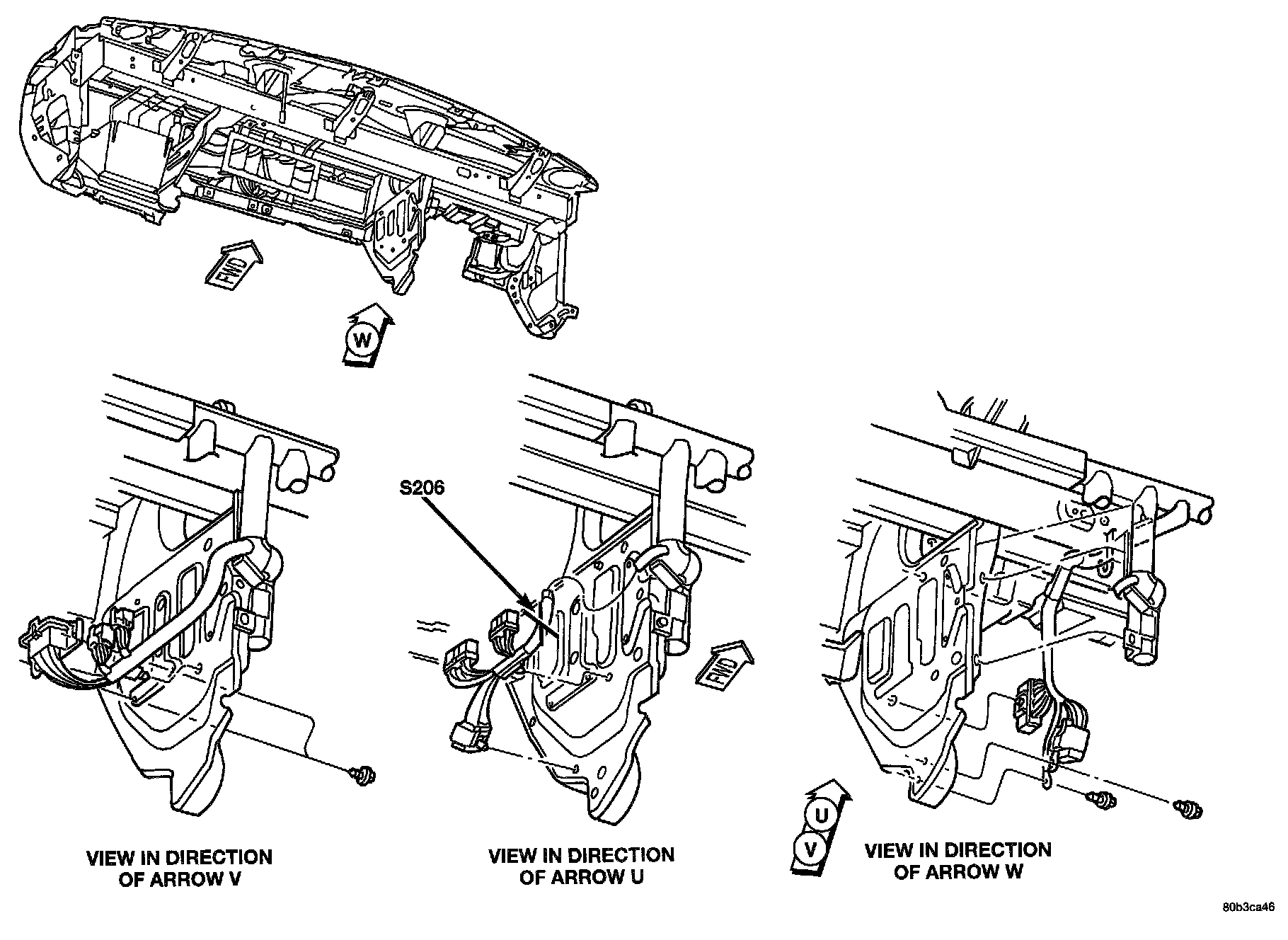 FWD

W

S206

FWD

U

V

VIEW IN DIRECTION OF ARROW V

VIEW IN DIRECTION OF ARROW U

VIEW IN DIRECTION OF ARROW W

80b3ca46