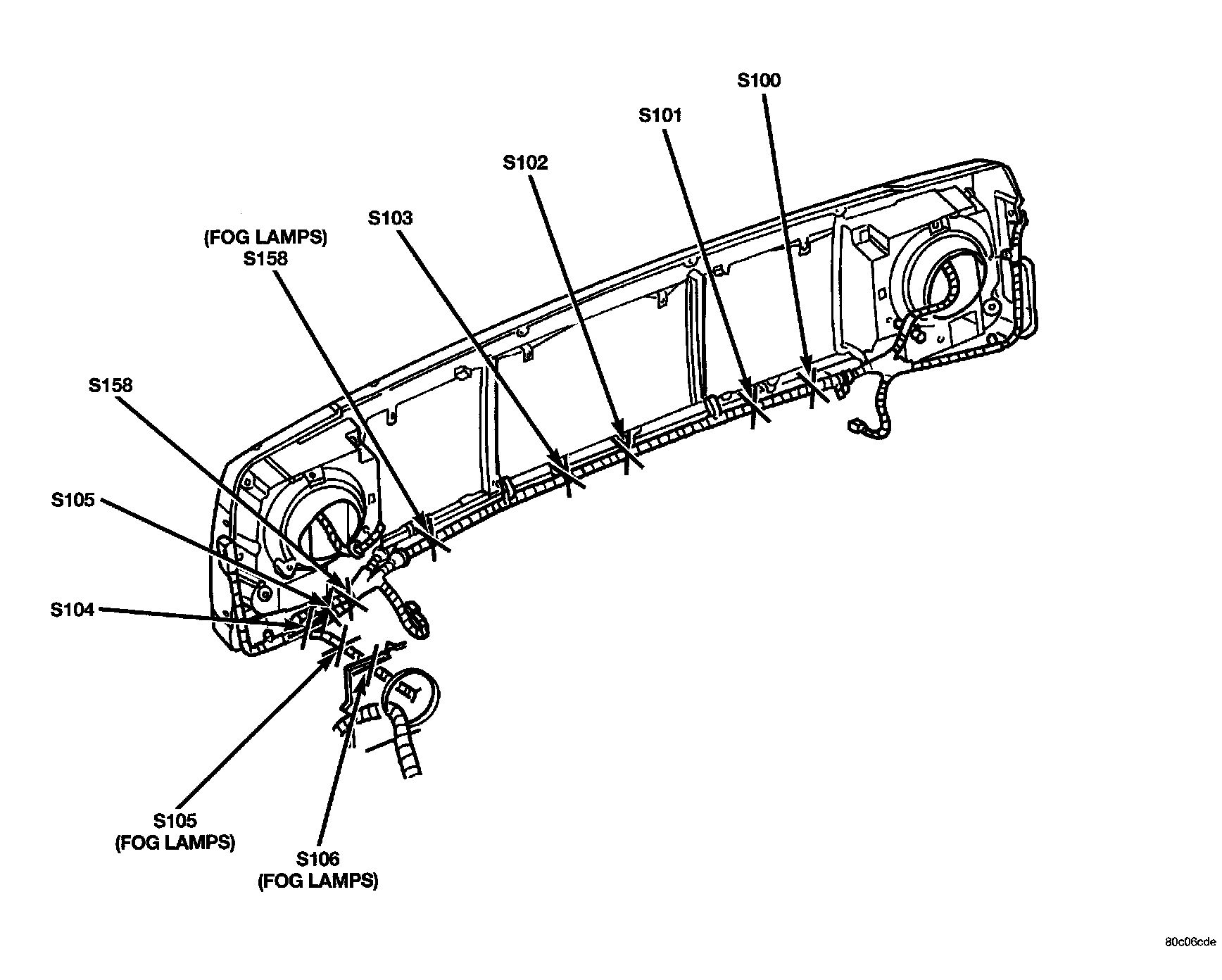 S100

S101

S102

S103

(FOG LAMPS)
S158

S158

S105

S104

S105
(FOG LAMPS)

S106
(FOG LAMPS)

80c06cde