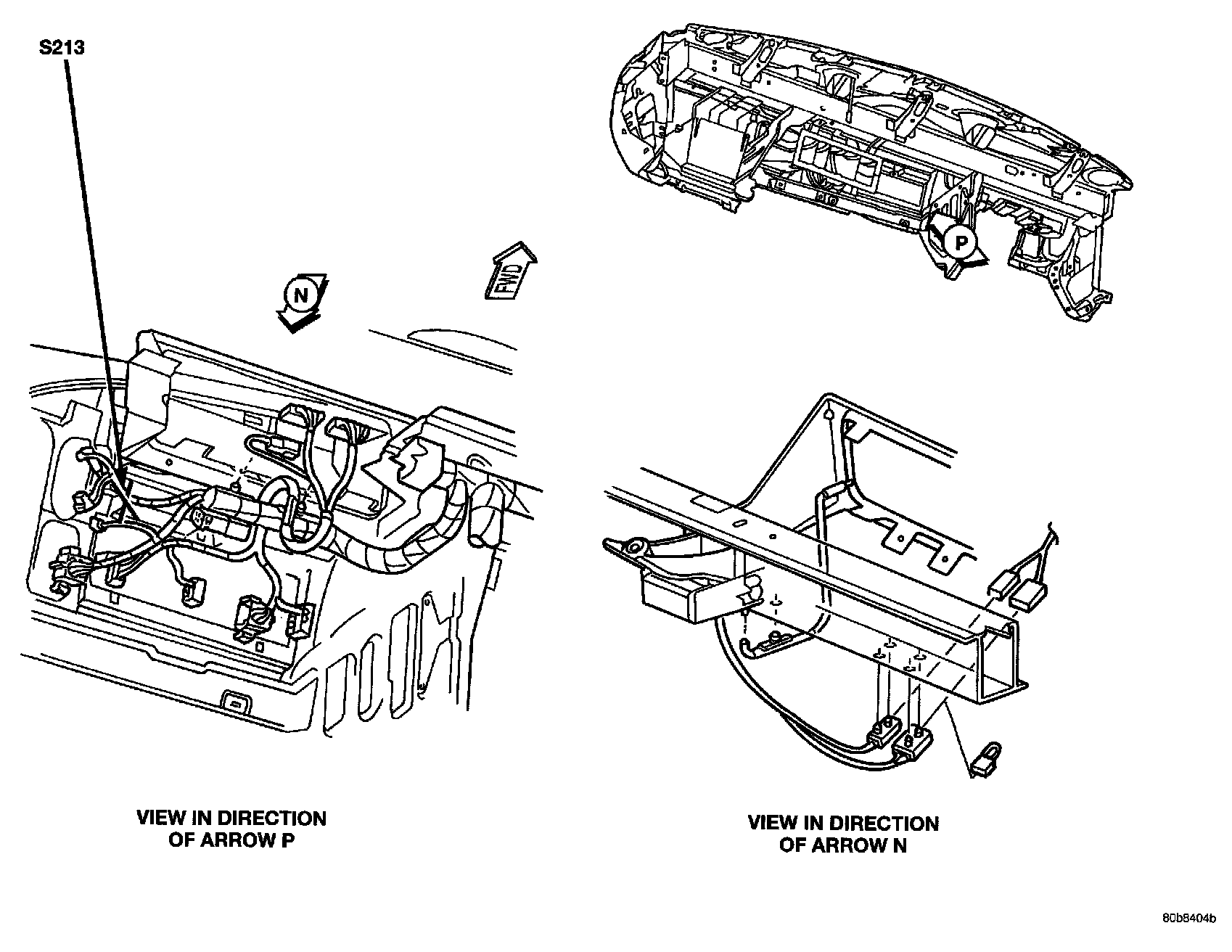 S213

P

N

FWD

VIEW IN DIRECTION OF ARROW P

VIEW IN DIRECTION OF ARROW N

80b8404b