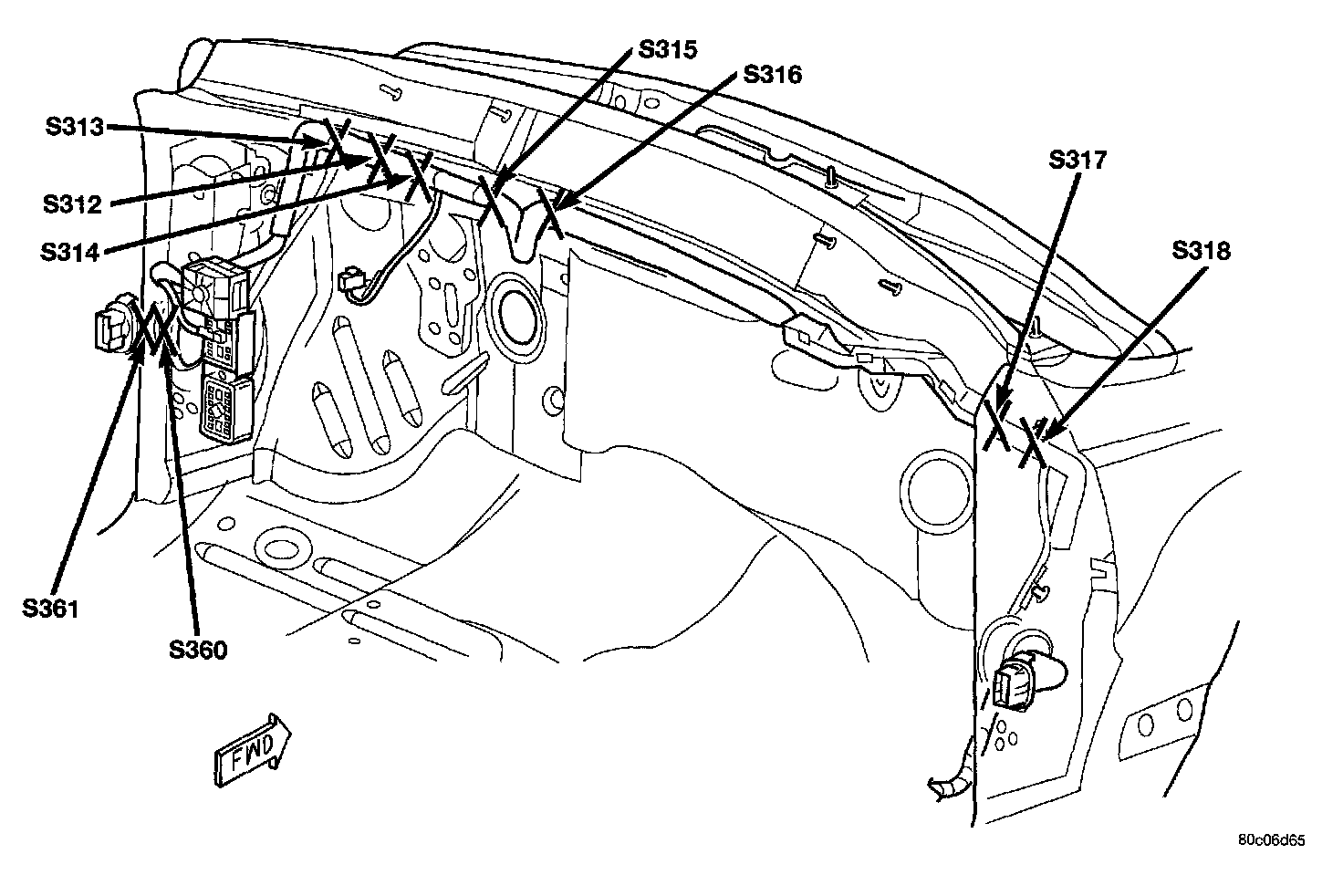 S315
S316
S313
S312
S314
S317
S318
S361
S360
FWD
80c06d65