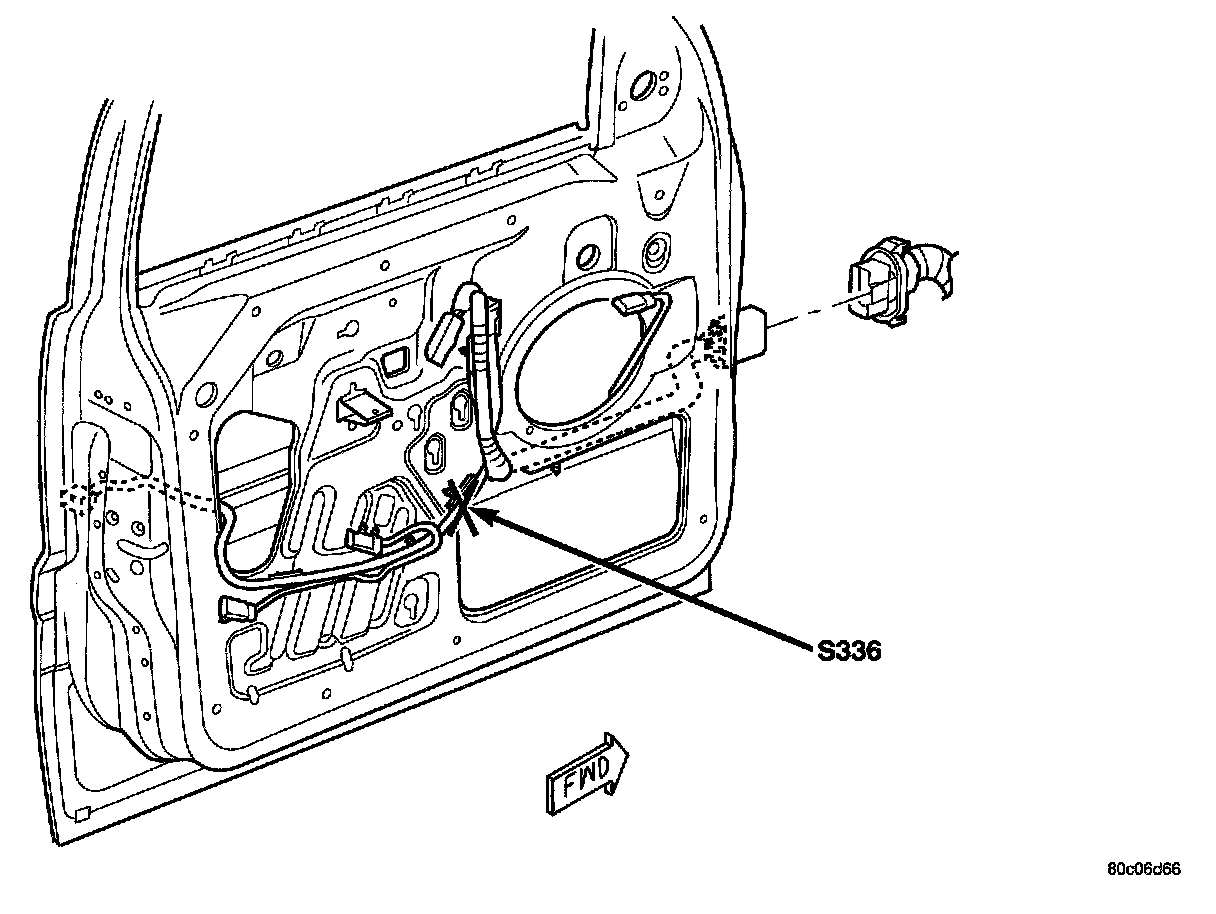 S336

FWD

80c06d66