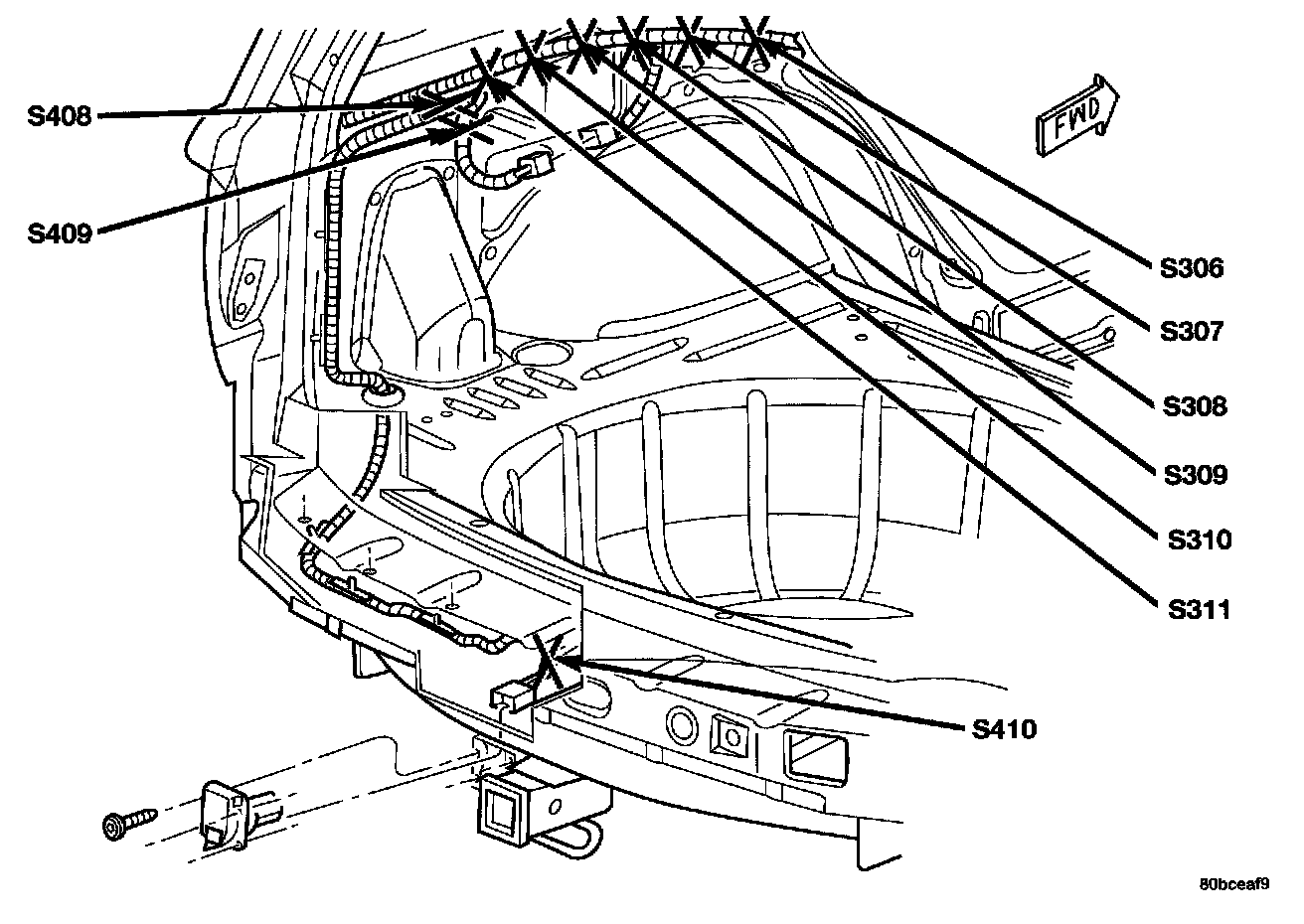 S408

S409

FWD

S306

S307

S308

S309

S310

S311

S410

80bceaf9