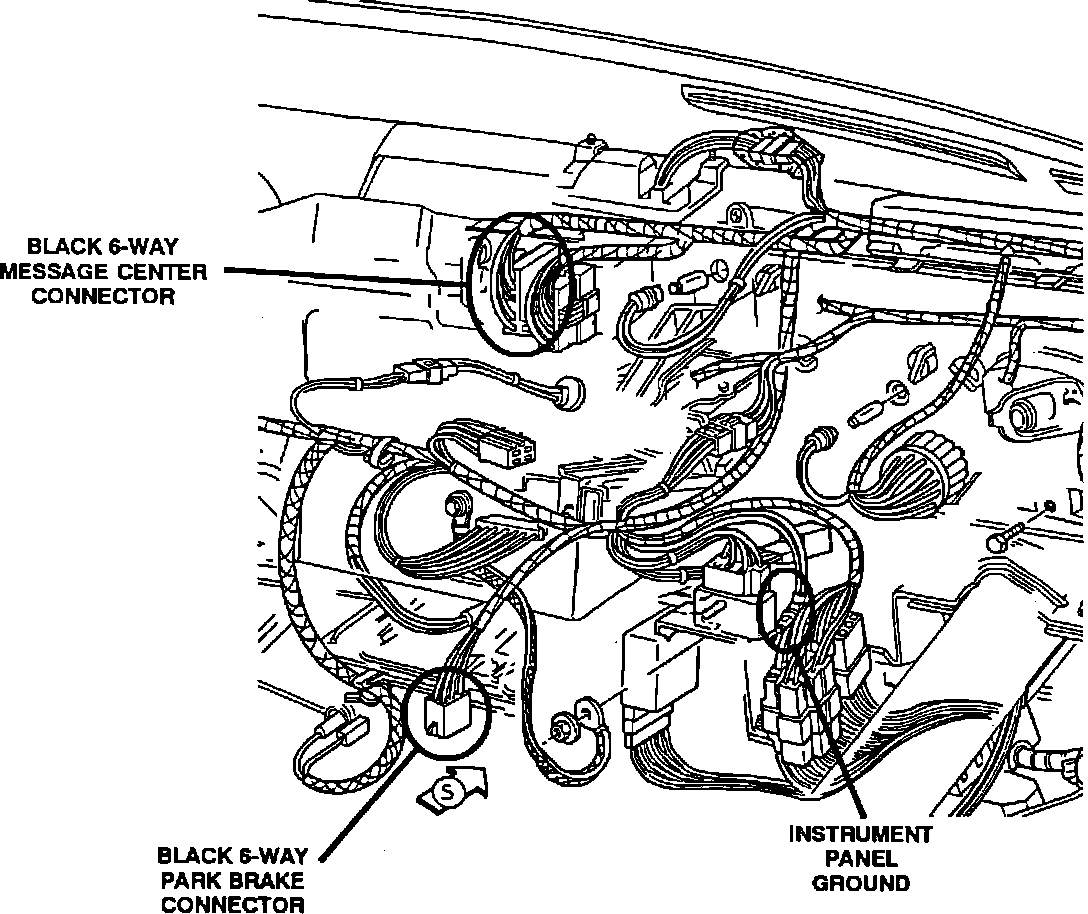 BLACK 6-WAY
MESSAGE CENTER
CONNECTOR

S

BLACK 6-WAY
PARK BRAKE
CONNECTOR

INSTRUMENT
PANEL
GROUND