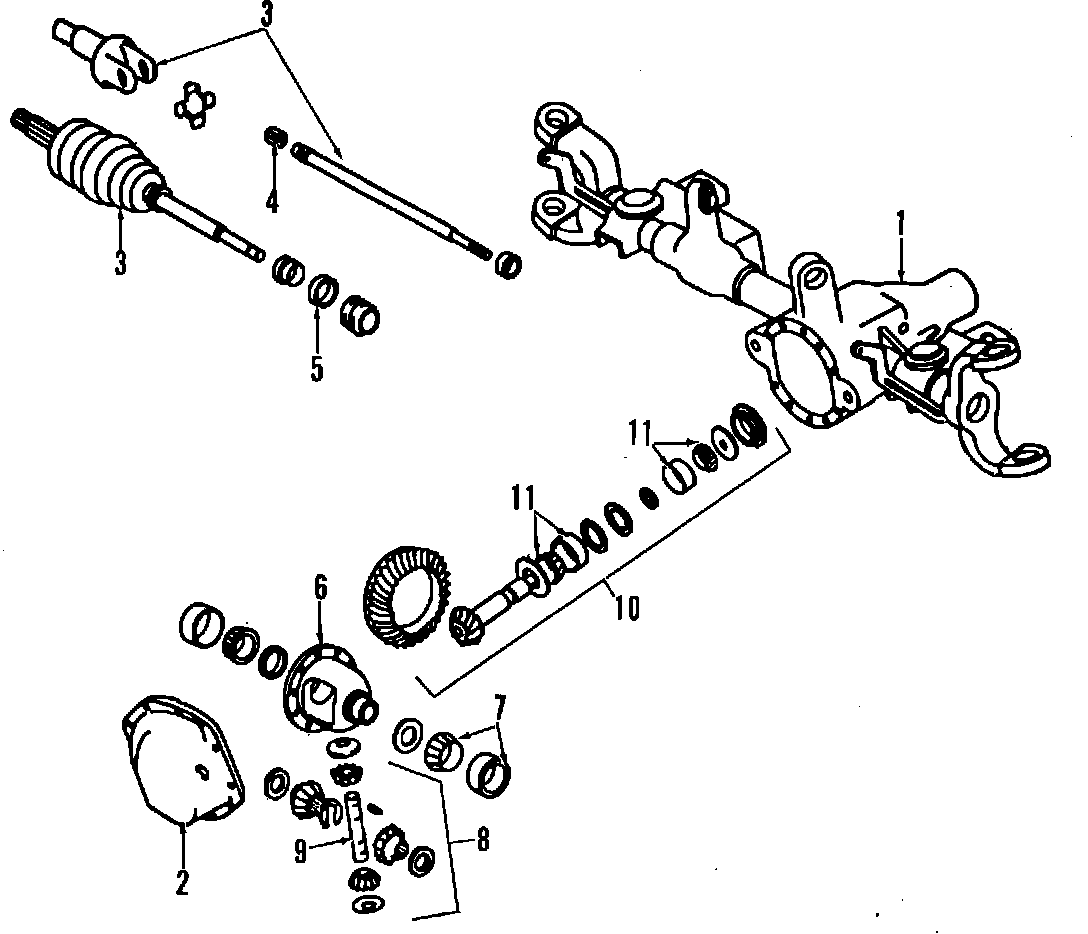 3
4
3
5
1
11
11
10
6
7
8
9
2