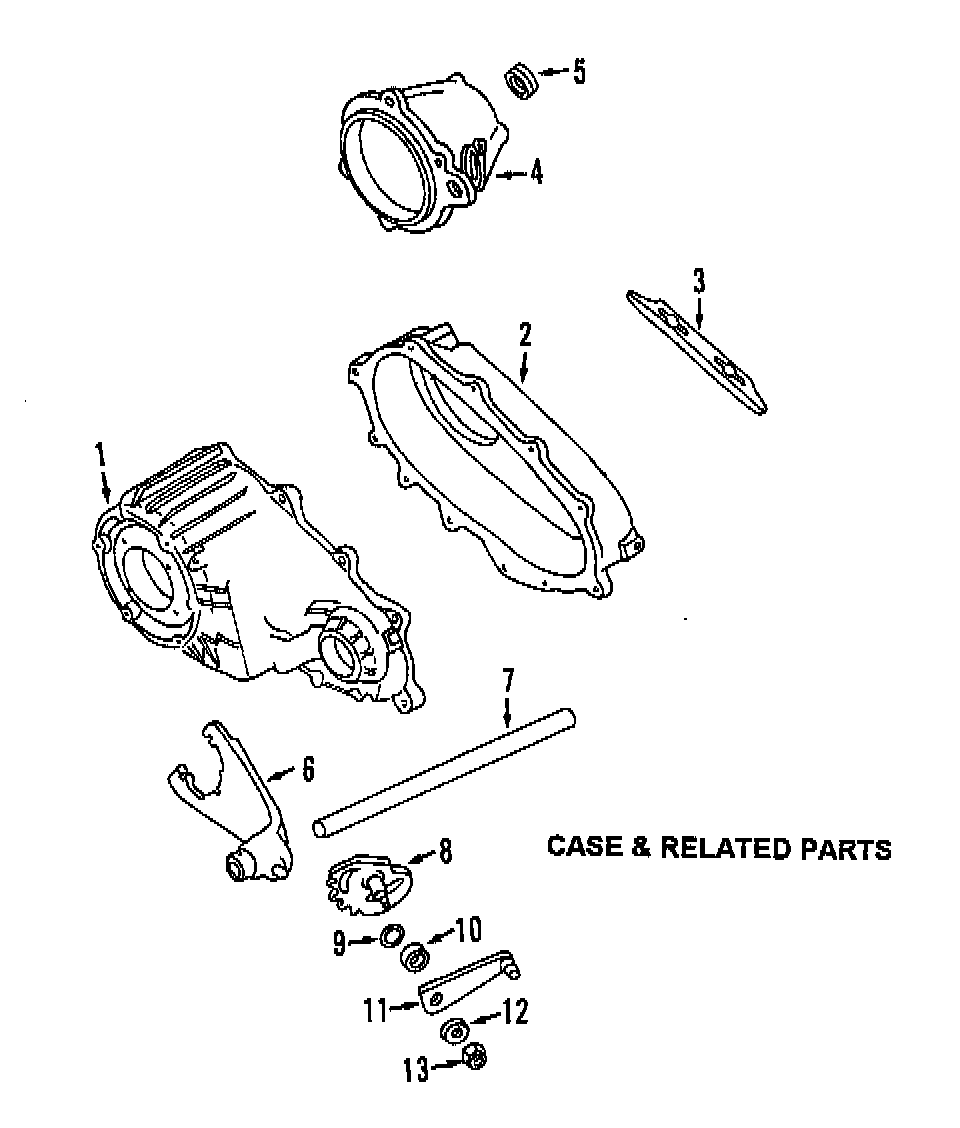 5
4
3
2
1
7
6
8
CASE & RELATED PARTS
9
10
11
12
13