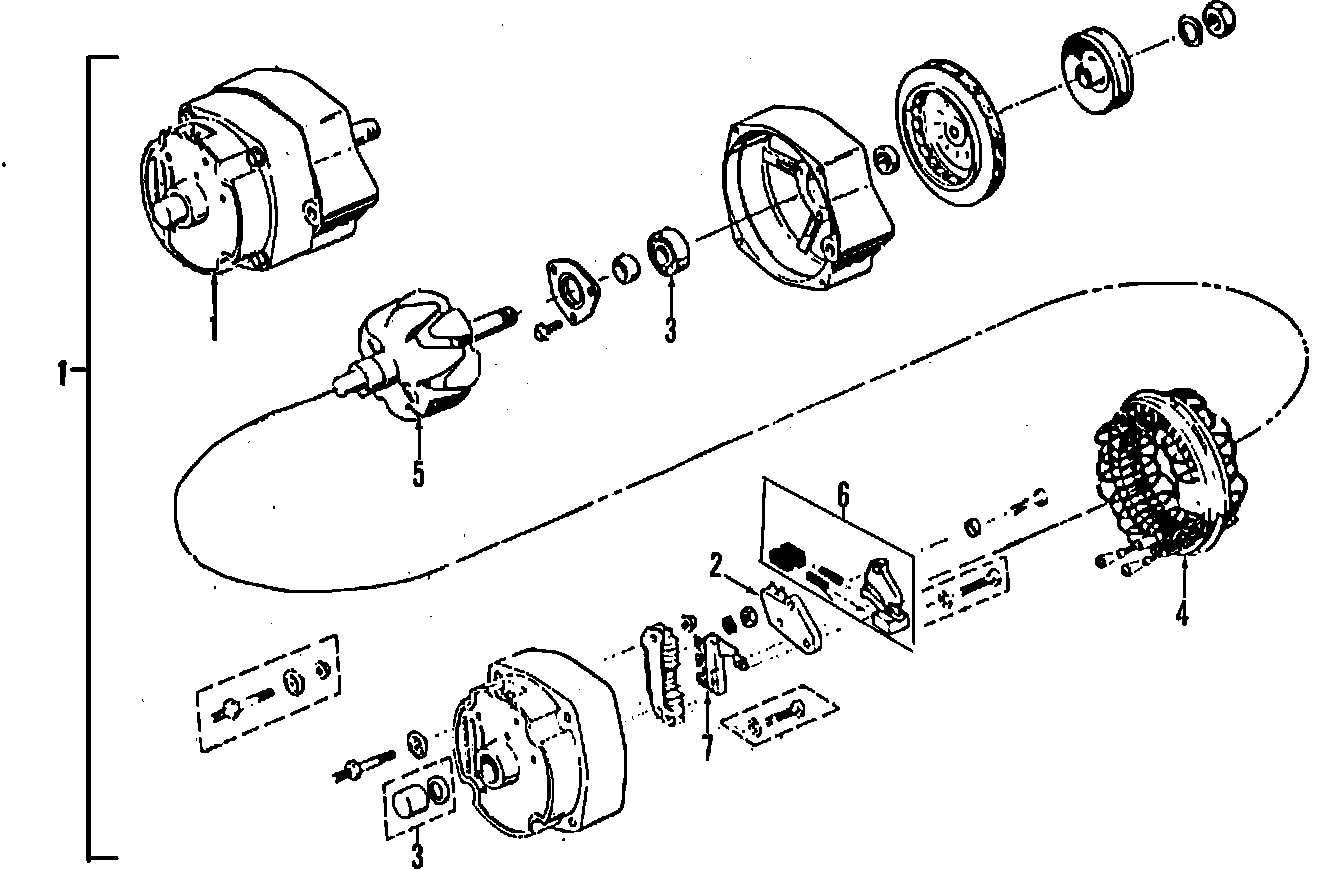 1
1
3
5
6
2
4
7
3