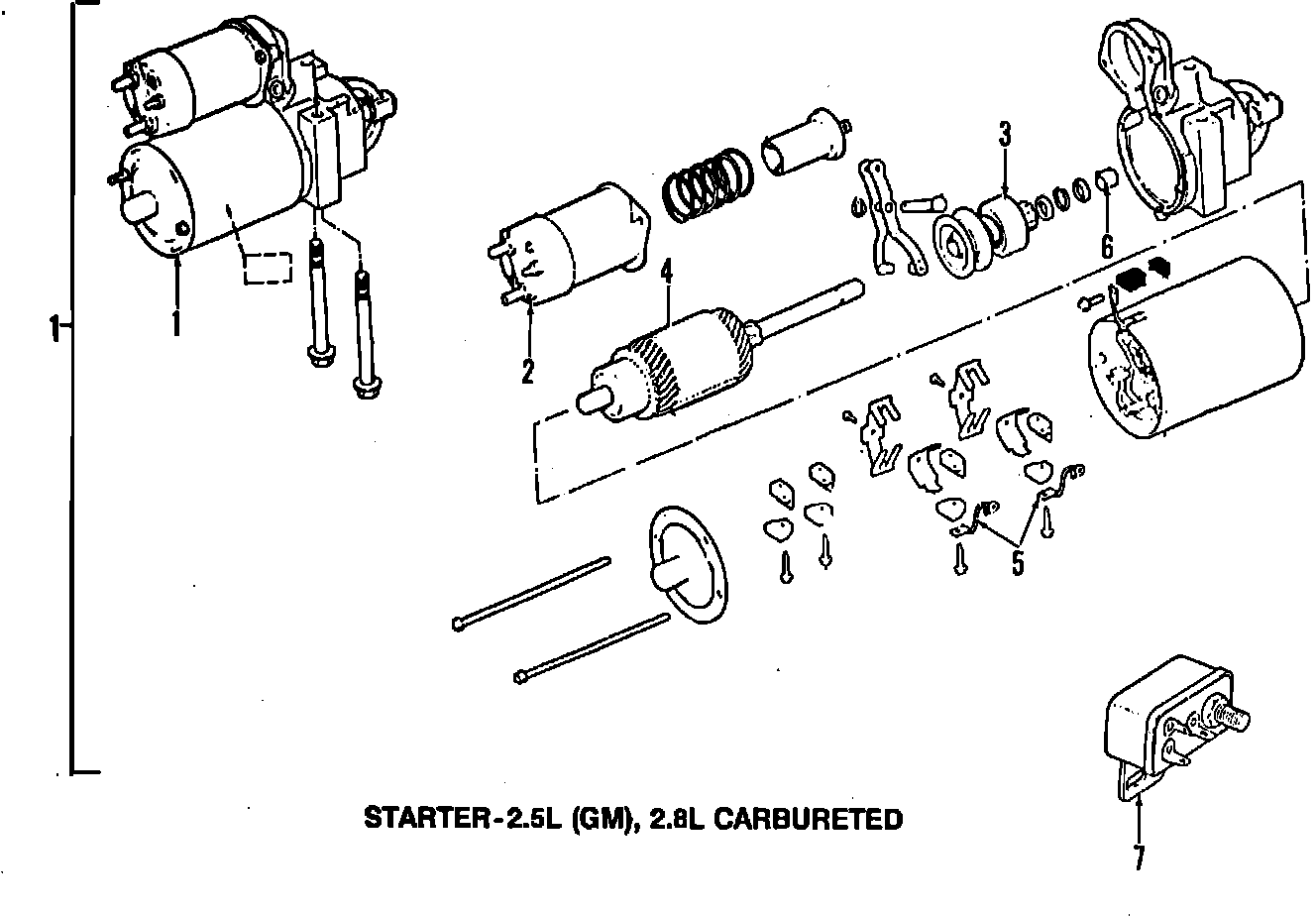 1
1
2
4
3
6
5
7
STARTER-2.5L (GM), 2.8L CARBURETED