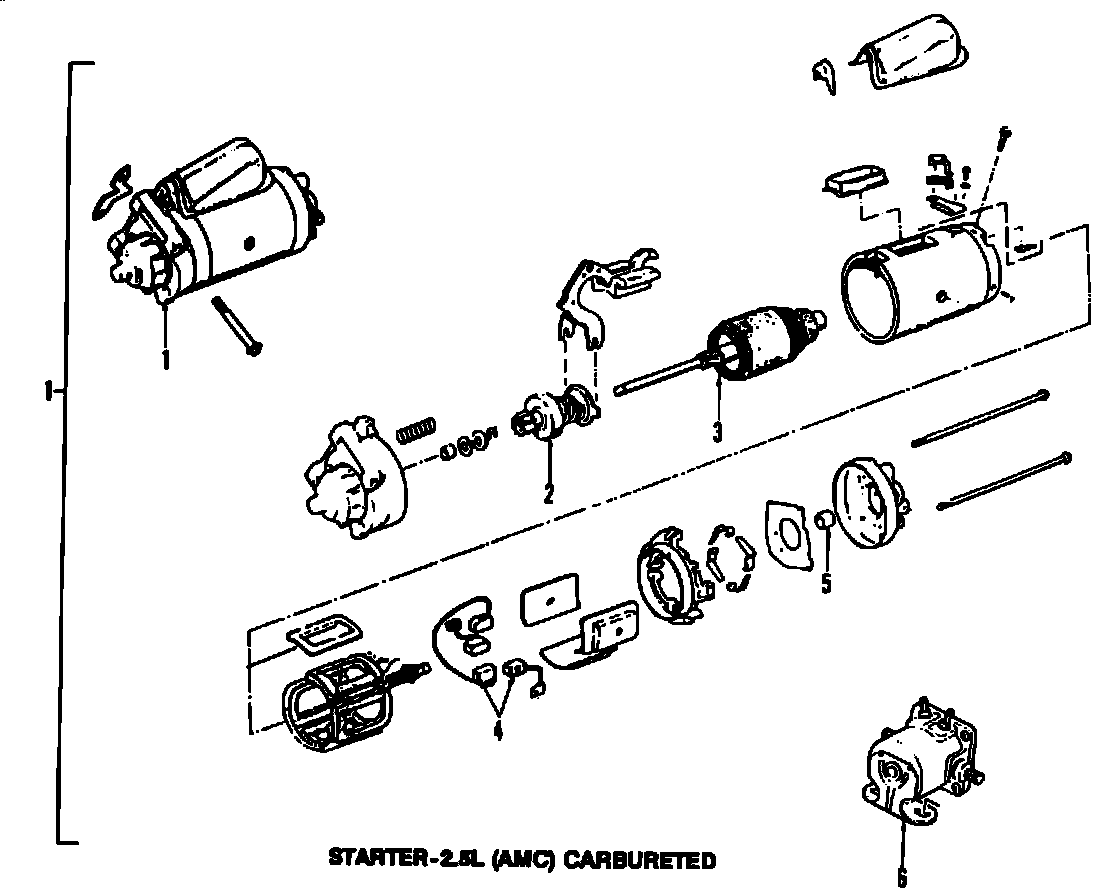 1
1
2
3
4
5
6
STARTER-2.5L (AMC) CARBURETED