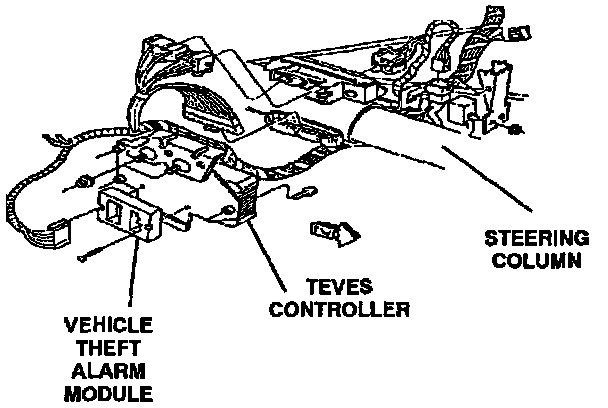 STEERING COLUMN

TEVES CONTROLLER

VEHICLE THEFT ALARM MODULE