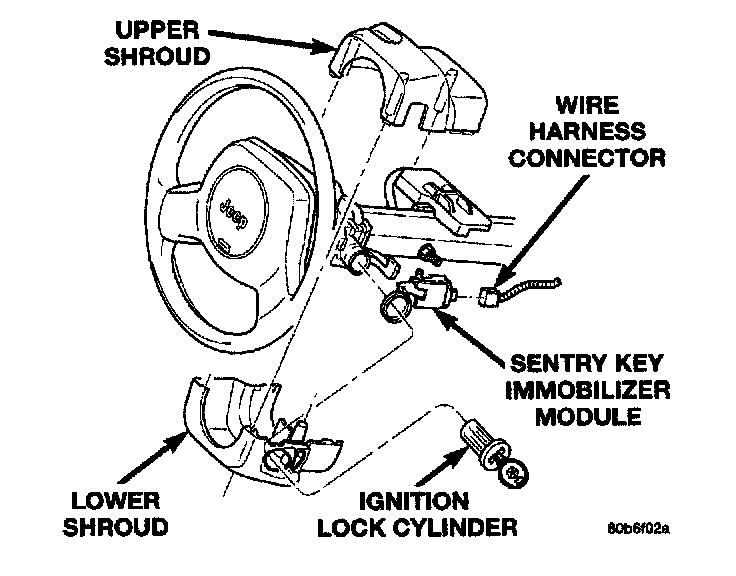 UPPER SHROUD

WIRE HARNESS CONNECTOR

Jeep

SENTRY KEY IMMOBILIZER MODULE

LOWER SHROUD

IGNITION LOCK CYLINDER

80b6f02a