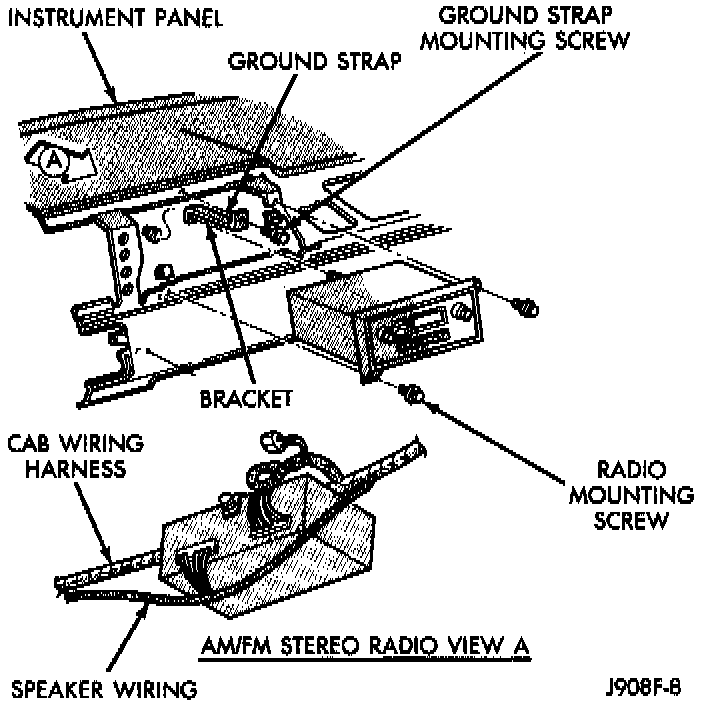 INSTRUMENT PANEL

GROUND STRAP MOUNTING SCREW

GROUND STRAP

A

BRACKET

CAB WIRING HARNESS

RADIO MOUNTING SCREW

AM/FM STEREO RADIO VIEW A

SPEAKER WIRING

J908F-8