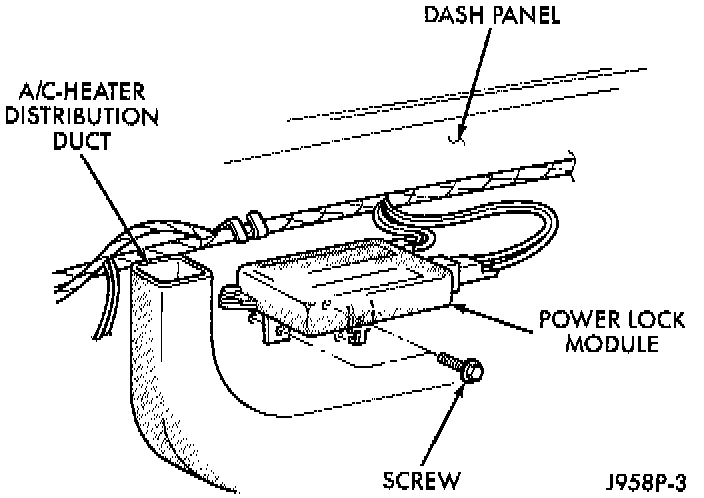 DASH PANEL

A/C-HEATER
DISTRIBUTION
DUCT

POWER LOCK
MODULE

SCREW

J958P-3