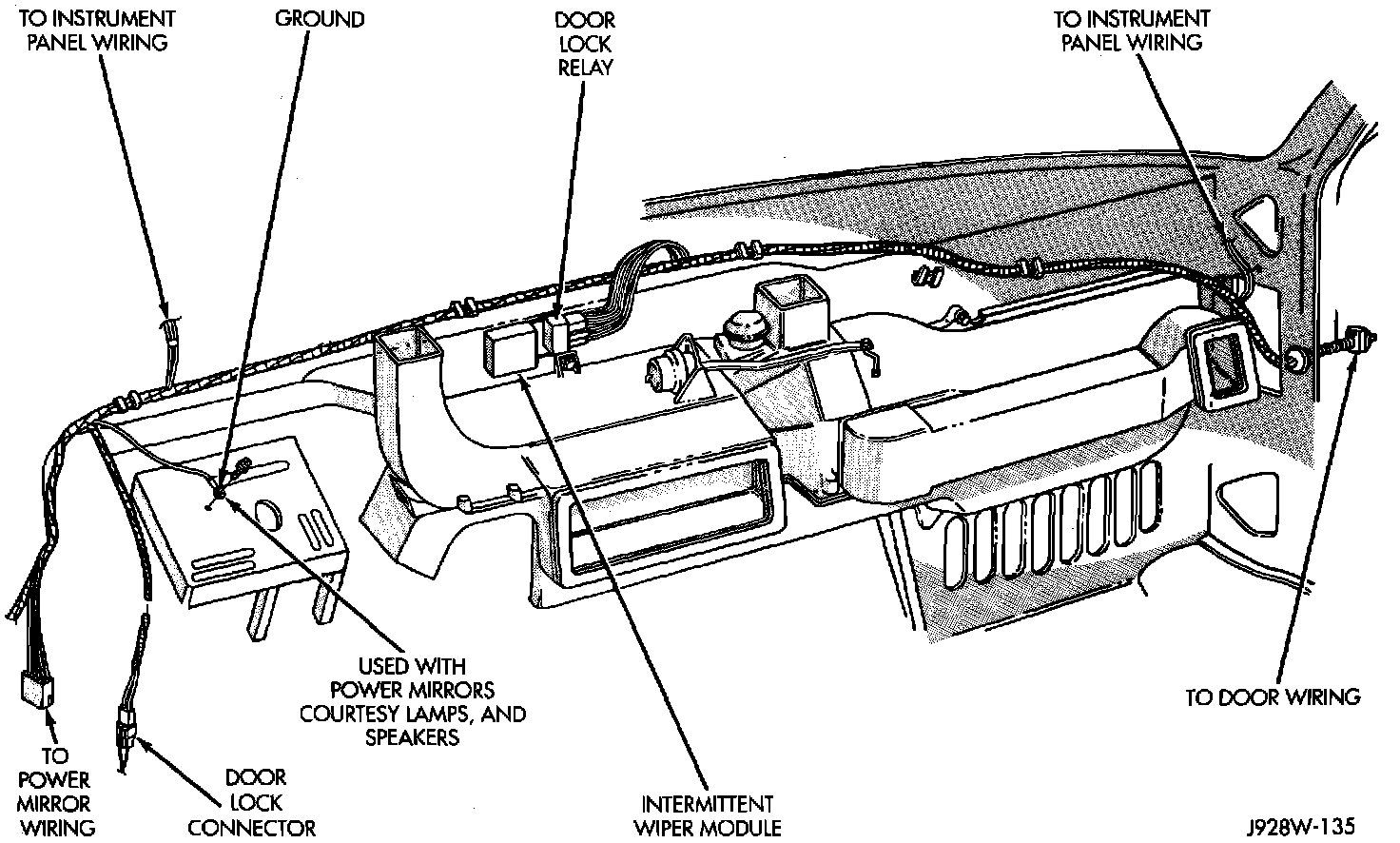 TO INSTRUMENT PANEL WIRING

GROUND

DOOR LOCK RELAY

TO INSTRUMENT PANEL WIRING

USED WITH POWER MIRRORS COURTESY LAMPS, AND SPEAKERS

TO DOOR WIRING

TO POWER MIRROR WIRING

DOOR LOCK CONNECTOR

INTERMITTENT WIPER MODULE

J928W-135