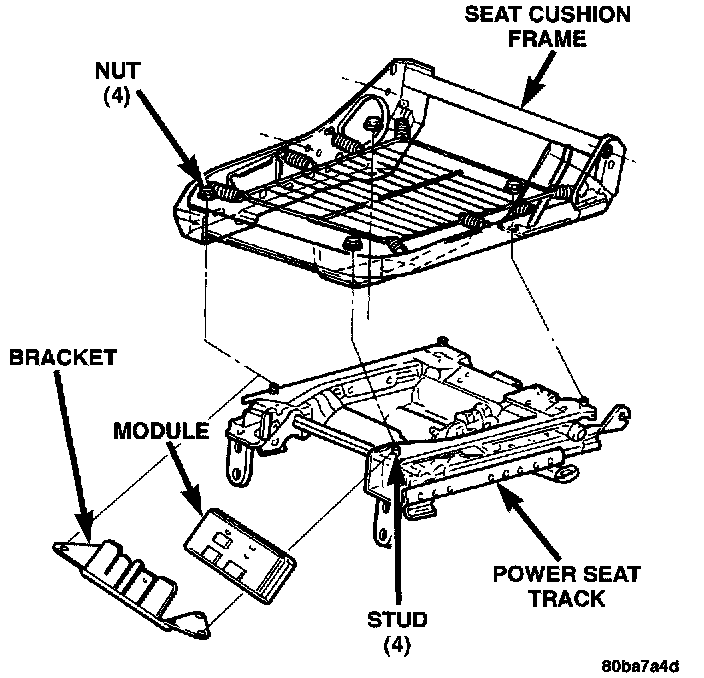 SEAT CUSHION FRAME

NUT (4)

BRACKET

MODULE

POWER SEAT TRACK

STUD (4)

80ba7a4d