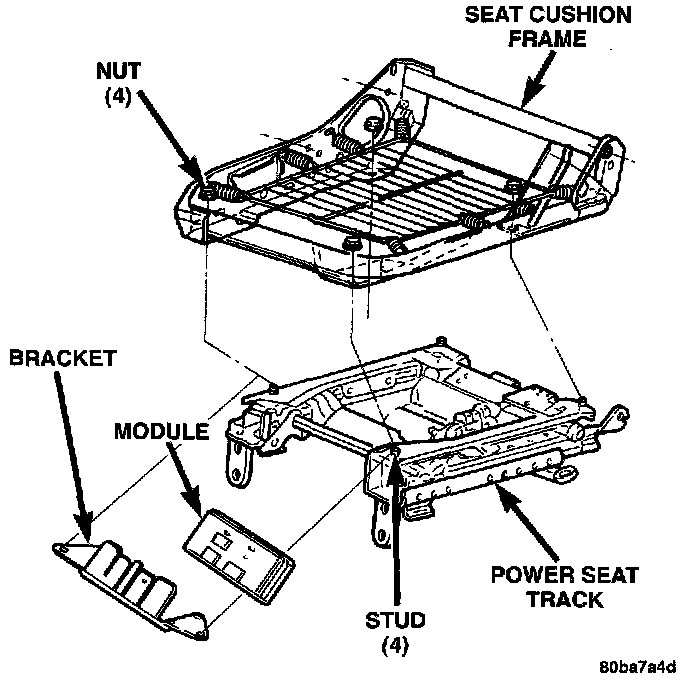 SEAT CUSHION FRAME

NUT (4)

BRACKET

MODULE

POWER SEAT TRACK

STUD (4)

80ba7a4d