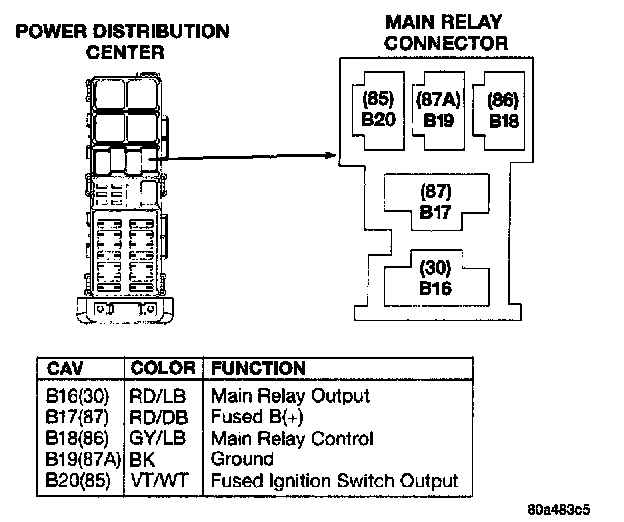 POWER DISTRIBUTION CENTER

MAIN RELAY CONNECTOR

(85) B20

(87A) B19

(86) B18

(87) B17

(30) B16

| CAV | COLOR | FUNCTION |
|---|---|---|
| B16(30) | RD/LB | Main Relay Output |
| B17(87) | RD/DB | Fused B(+) |
| B18(86) | GY/LB | Main Relay Control |
| B19(87A) | BK | Ground |
| B20(85) | VT/WT | Fused Ignition Switch Output |

80a483c5