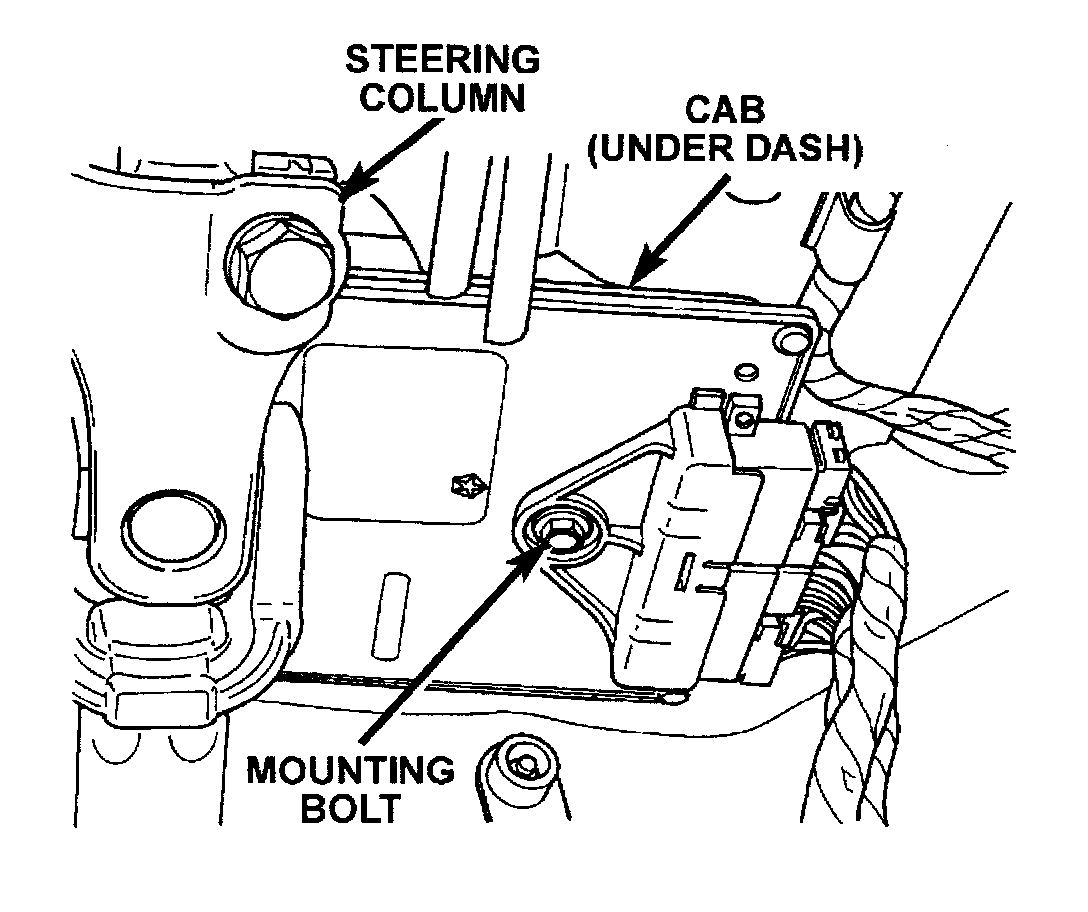 STEERING COLUMN

CAB (UNDER DASH)

MOUNTING BOLT