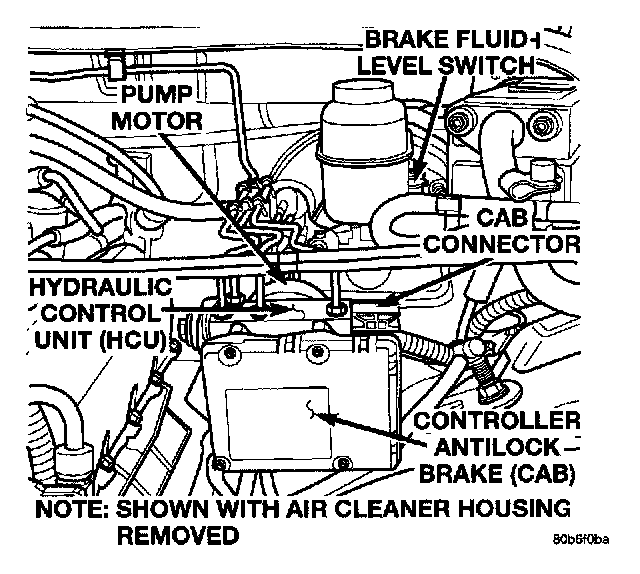 BRAKE FLUID LEVEL SWITCH

PUMP MOTOR

CAB CONNECTOR

HYDRAULIC CONTROL UNIT (HCU)

CONTROLLER ANTILOCK BRAKE (CAB)

NOTE: SHOWN WITH AIR CLEANER HOUSING REMOVED

80b6f0ba