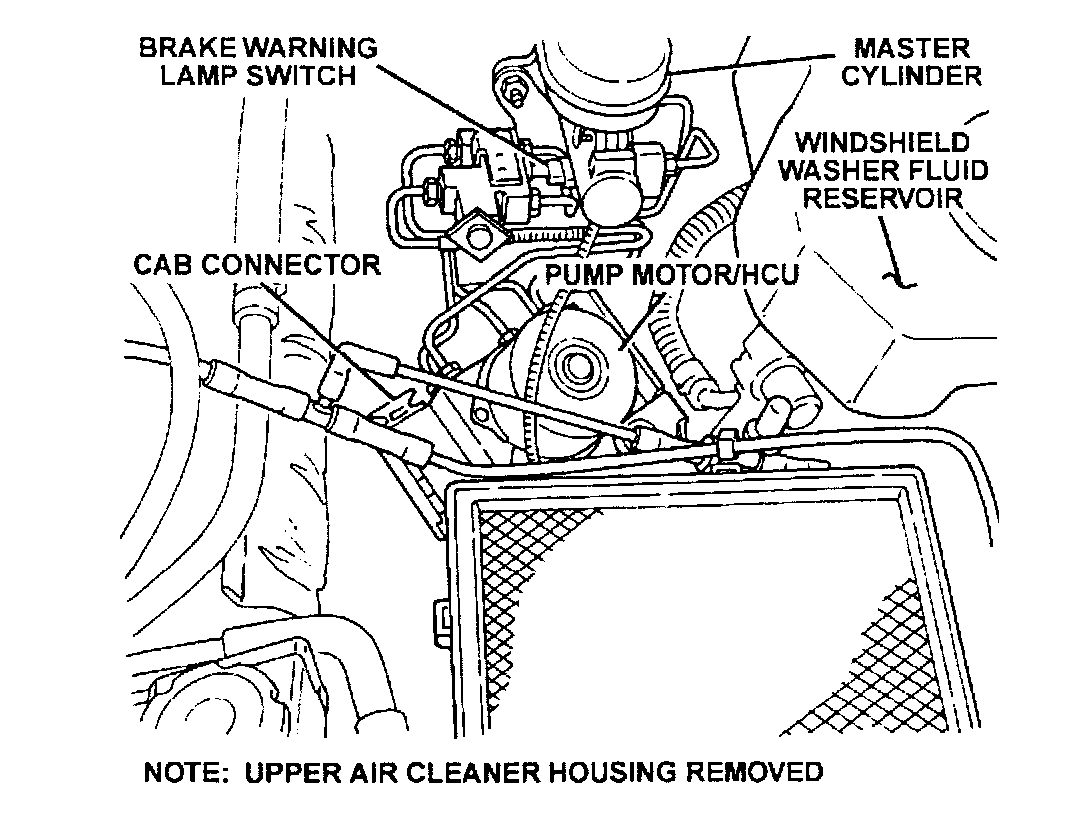 BRAKE WARNING LAMP SWITCH

MASTER CYLINDER

WINDSHIELD WASHER FLUID RESERVOIR

CAB CONNECTOR

PUMP MOTOR/HCU

NOTE: UPPER AIR CLEANER HOUSING REMOVED