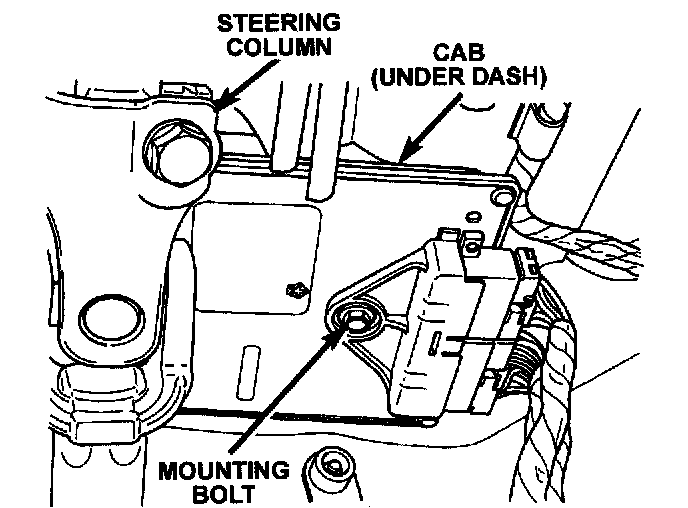 STEERING COLUMN

CAB (UNDER DASH)

MOUNTING BOLT