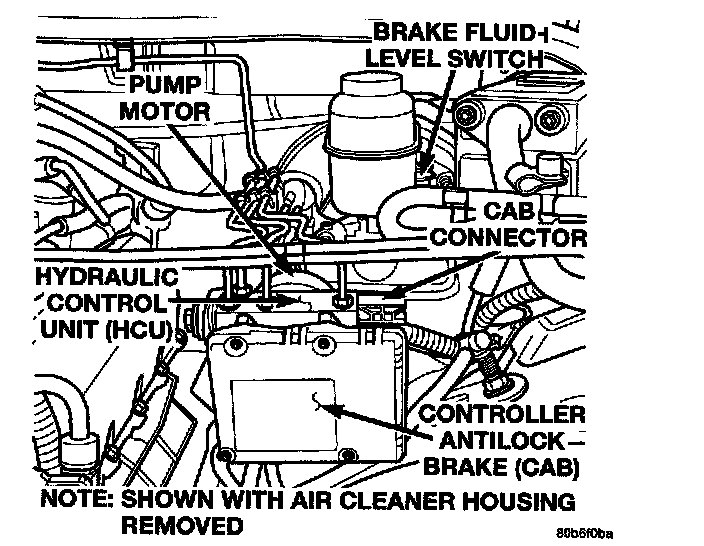 BRAKE FLUID LEVEL SWITCH

PUMP MOTOR

CAB CONNECTOR

HYDRAULIC CONTROL UNIT (HCU)

CONTROLLER ANTILOCK BRAKE (CAB)

NOTE: SHOWN WITH AIR CLEANER HOUSING REMOVED

80b6f0ba