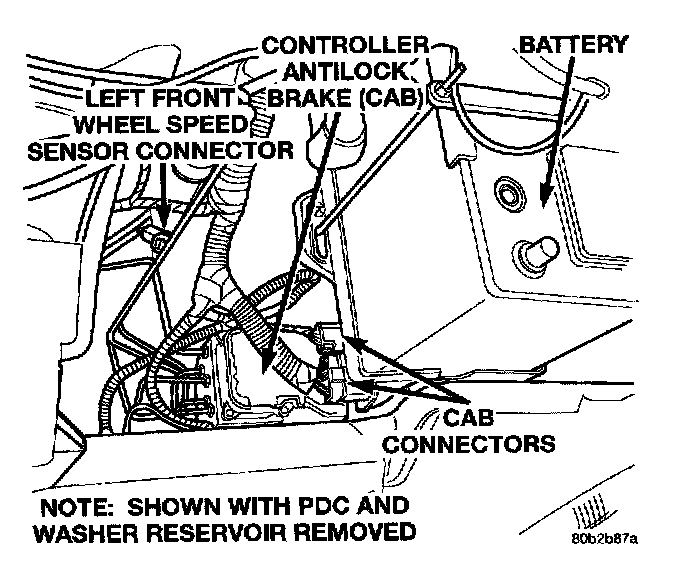 CONTROLLER ANTILOCK BRAKE (CAB)

BATTERY

LEFT FRONT WHEEL SPEED SENSOR CONNECTOR

CAB CONNECTORS

NOTE: SHOWN WITH PDC AND WASHER RESERVOIR REMOVED

80b2b87a