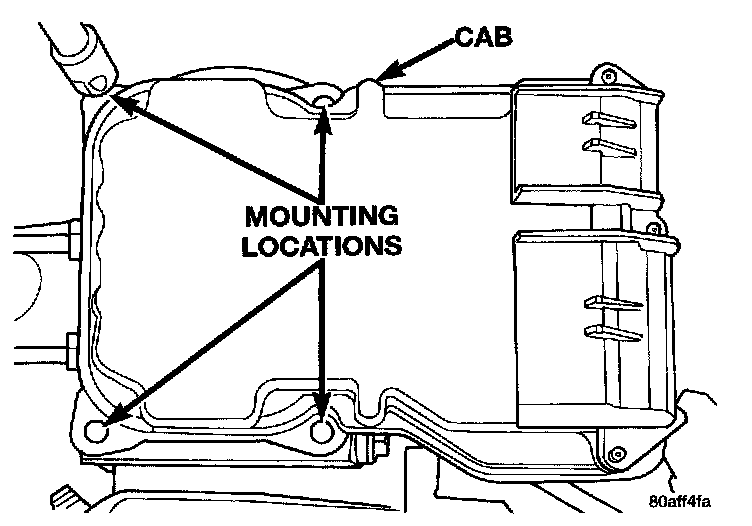 CAB

MOUNTING LOCATIONS

80aff4fa