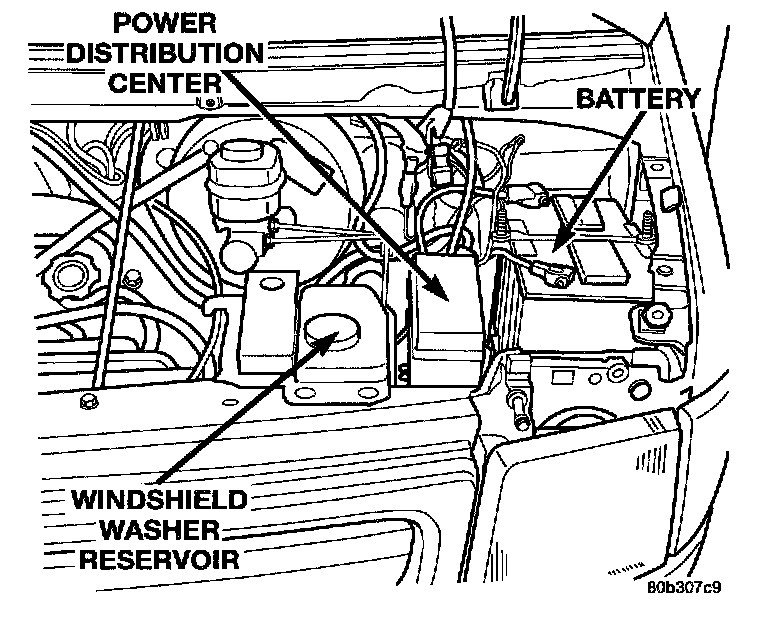 POWER DISTRIBUTION CENTER

BATTERY

WINDSHIELD WASHER RESERVOIR

80b307c9