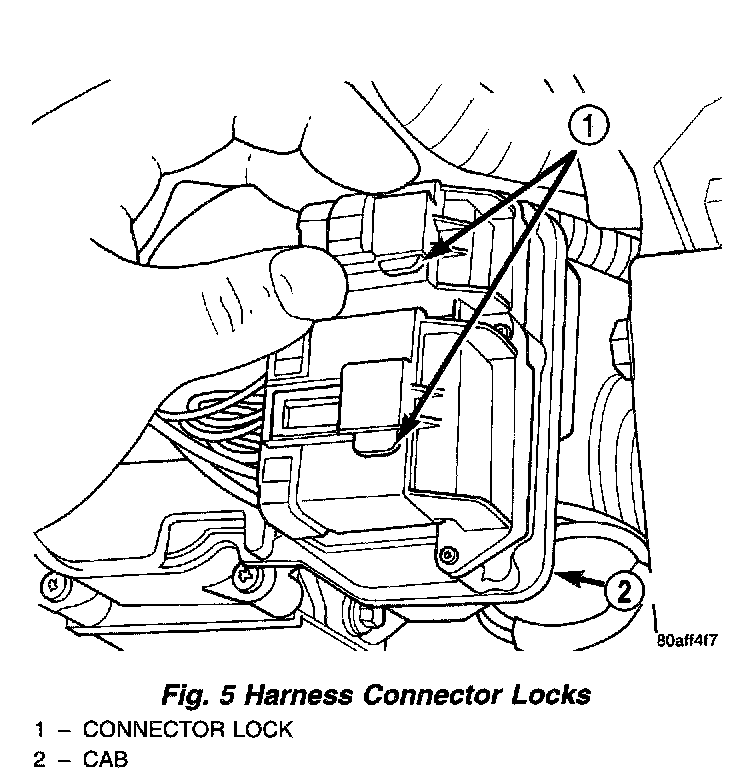 1

2

80aff4f7

Fig. 5 Harness Connector Locks

1 – CONNECTOR LOCK

2 – CAB