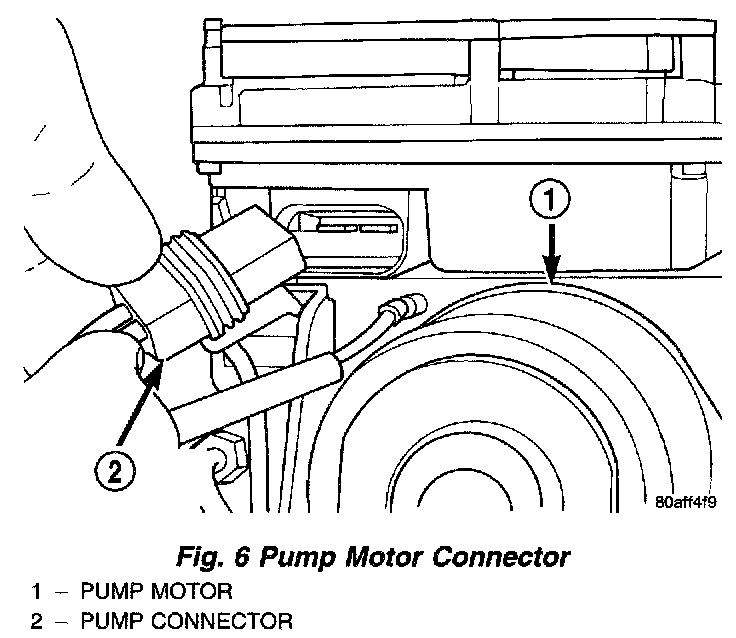 1

2

80aff4f9

Fig. 6 Pump Motor Connector

1 – PUMP MOTOR
2 – PUMP CONNECTOR