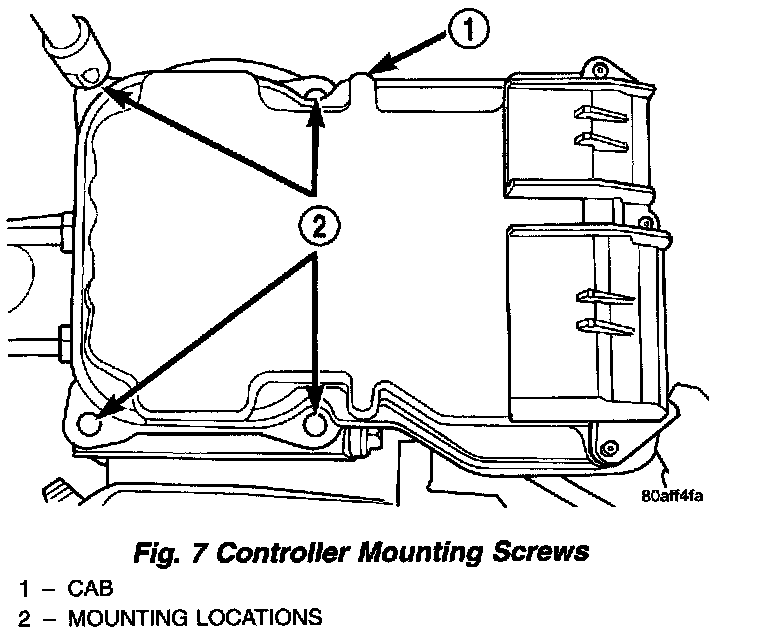 1

2

80aff4fa

Fig. 7 Controller Mounting Screws

1 – CAB
2 – MOUNTING LOCATIONS